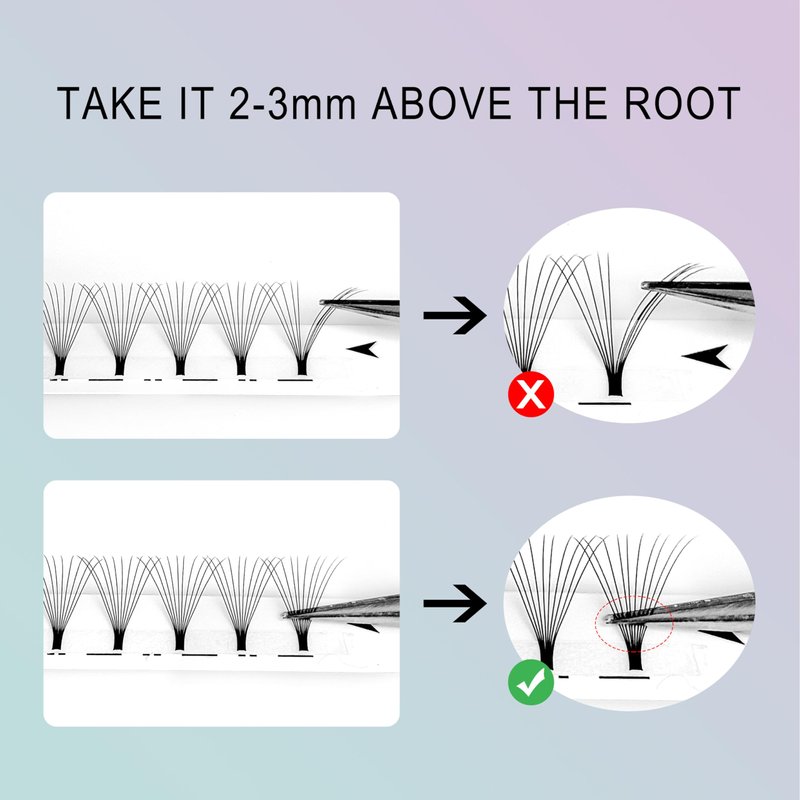 TAKE IT 2-3mm ABOVE THE ROOT