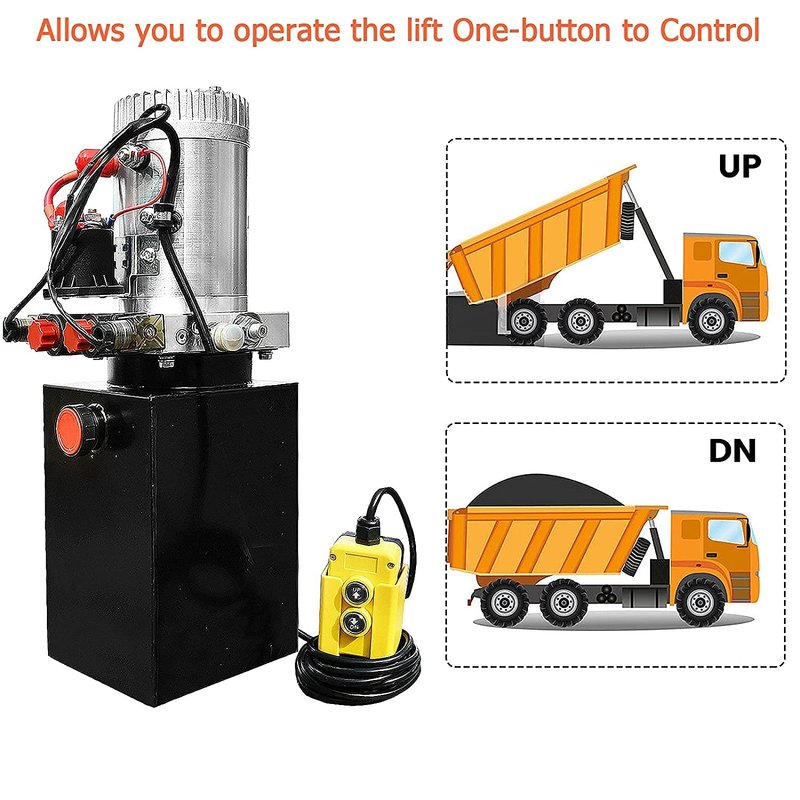 Allows you to operate the lift One-button to Control

UP

DN

UP

DN