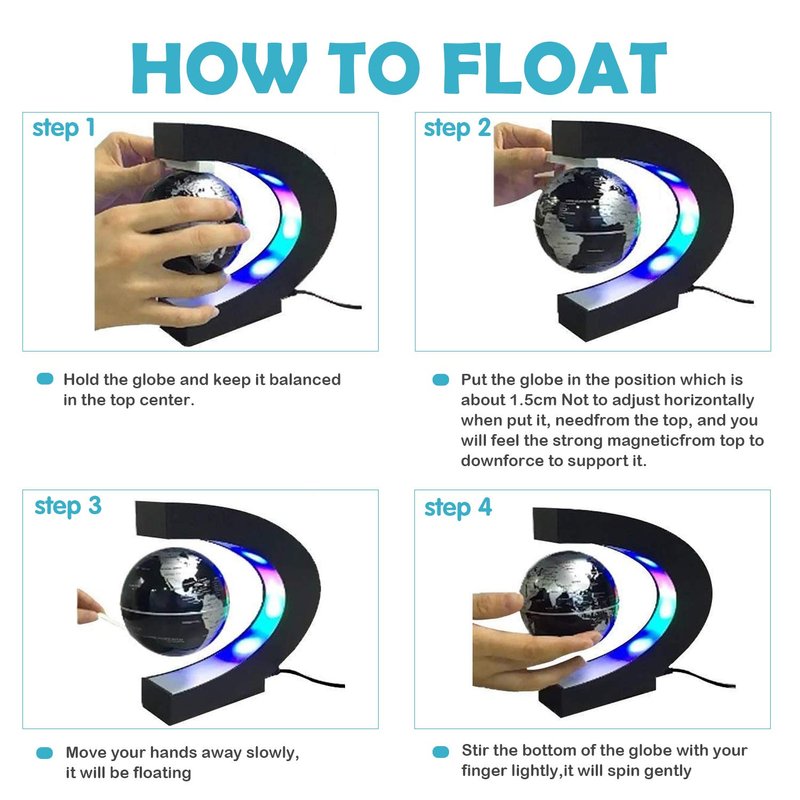 HOW TO FLOAT

step 1

Hold the globe and keep it balanced in the top center.

step 2

Put the globe in the position which is about 1.5cm Not to adjust horizontally when put it, needfrom the top, and you will feel the strong magneticfrom top to downforce to support it.

step 3

Move your hands away slowly, it will be floating

step 4

Stir the bottom of the globe with your finger lightly,it will spin gently