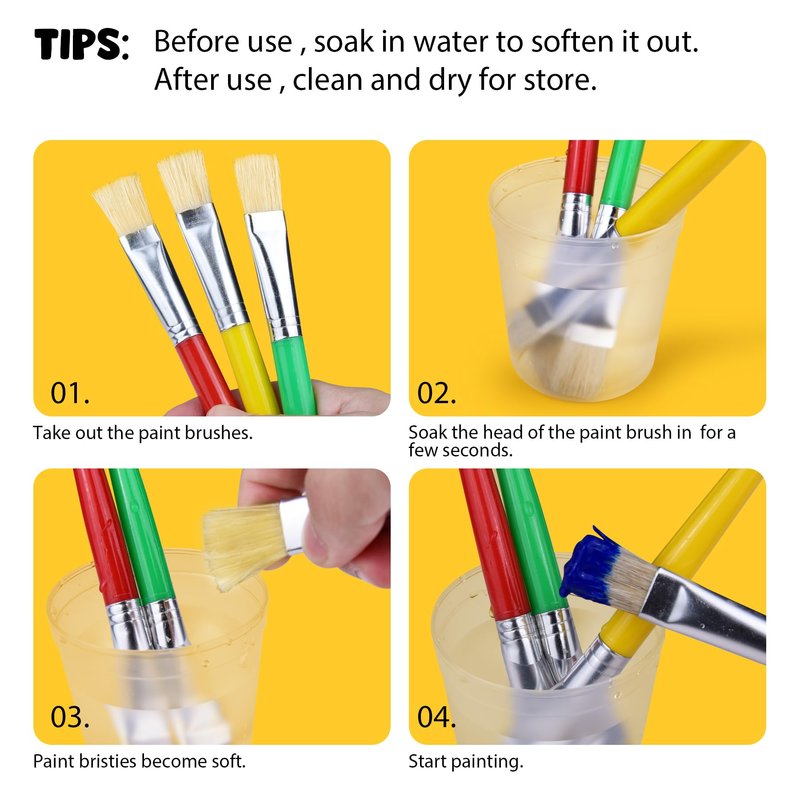 TIPS: Before use , soak in water to soften it out. After use , clean and dry for store.

01.

Take out the paint brushes.

02.

Soak the head of the paint brush in for a few seconds.

03.

Paint bristies become soft.

04.

Start painting.