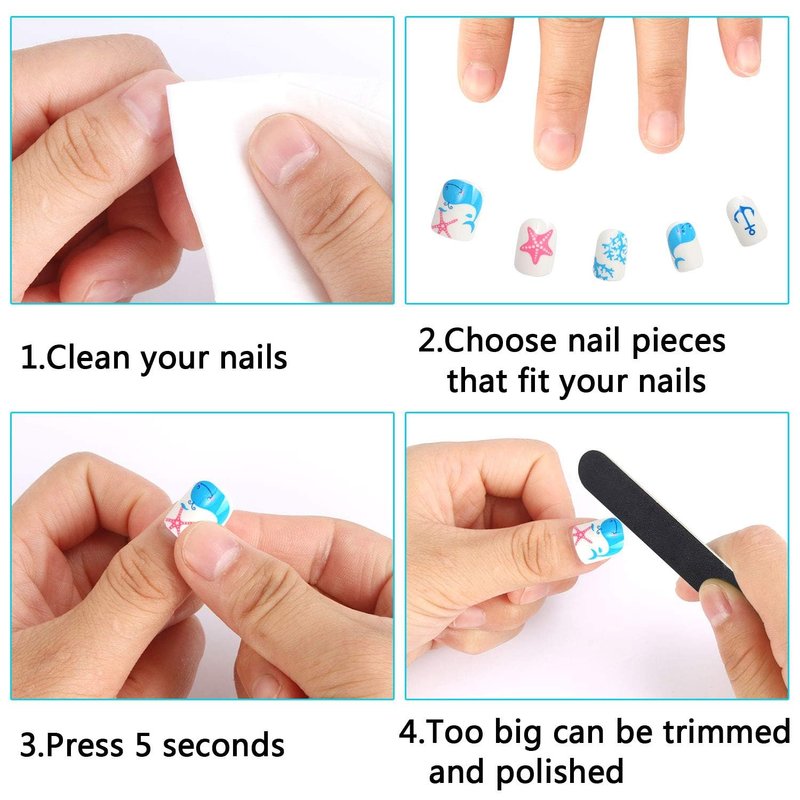 1.Clean your nails

2.Choose nail pieces that fit your nails

3.Press 5 seconds

4.Too big can be trimmed and polished