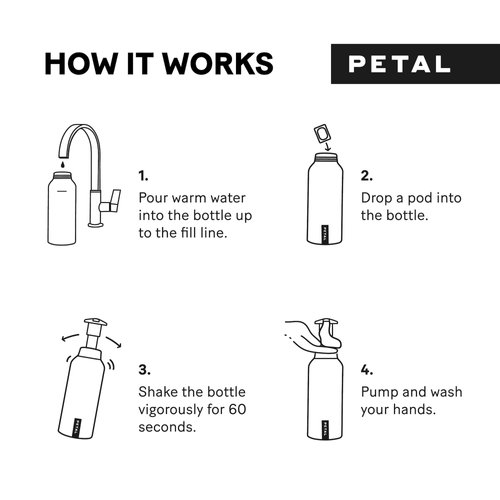 HOW IT WORKS

PETAL

1.
Pour warm water into the bottle up to the fill line.

2.
Drop a pod into the bottle.

PETAL

3.
Shake the bottle vigorously for 60 seconds.

PETAL

4.
Pump and wash your hands.

PETAL