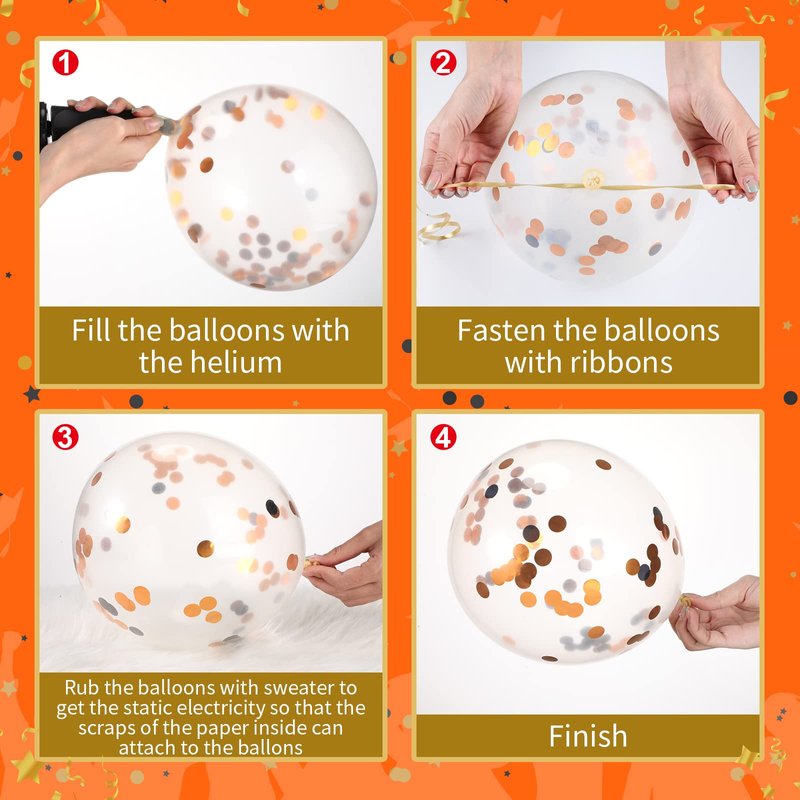 1

Fill the balloons with the helium

2

Fasten the balloons with ribbons

3

Rub the balloons with sweater to get the static electricity so that the scraps of the paper inside can attach to the ballons

4

Finish