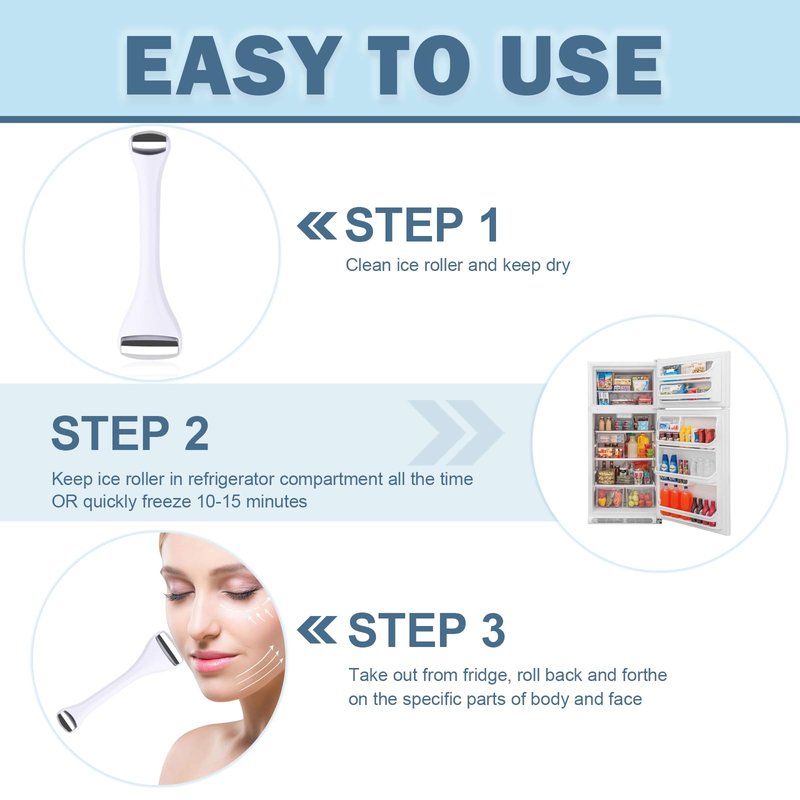 EASY TO USE

STEP 1
Clean ice roller and keep dry

STEP 2
Keep ice roller in refrigerator compartment all the time OR quickly freeze 10-15 minutes

STEP 3
Take out from fridge, roll back and forthe on the specific parts of body and face