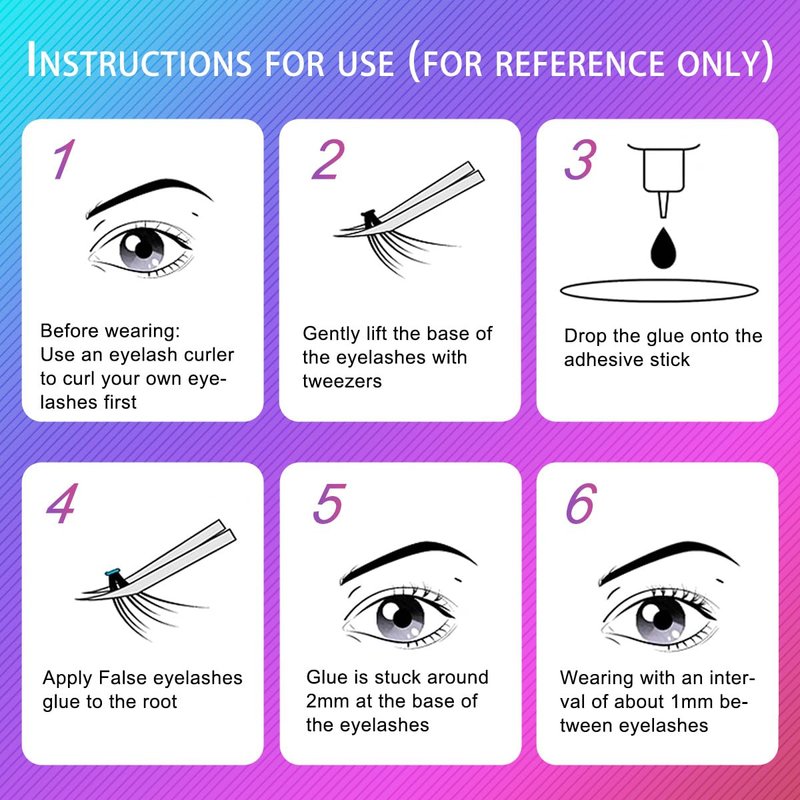 INSTRUCTIONS FOR USE (FOR REFERENCE ONLY)

1

Before wearing:
Use an eyelash curler to curl your own eyelashes first

2

Gently lift the base of the eyelashes with tweezers

3

Drop the glue onto the adhesive stick

4

Apply False eyelashes glue to the root

5

Glue is stuck around 2mm at the base of the eyelashes

6

Wearing with an interval of about 1mm between eyelashes