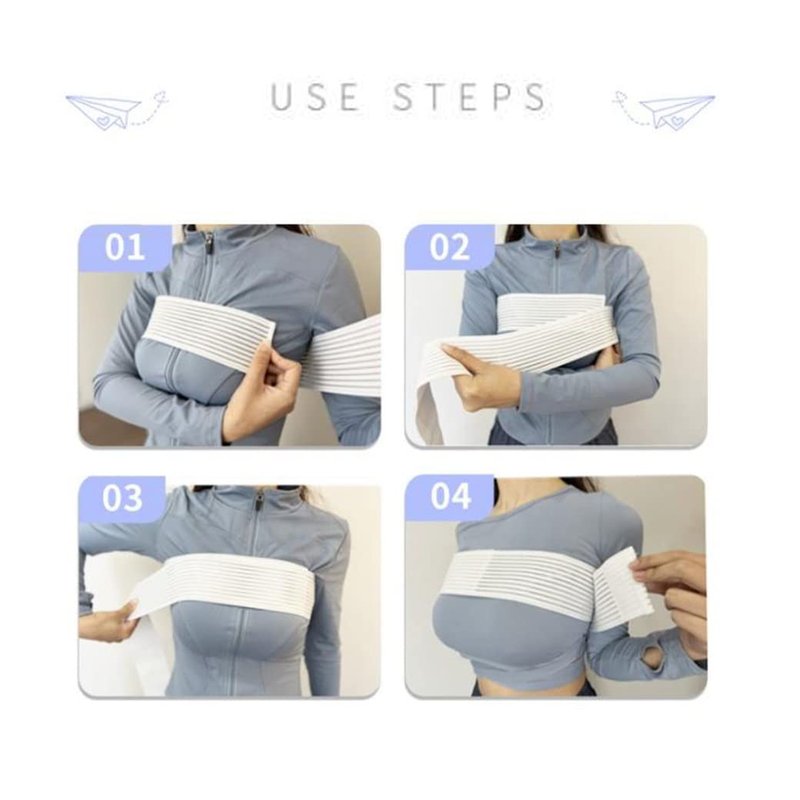 USE STEPS

01

02

03

04