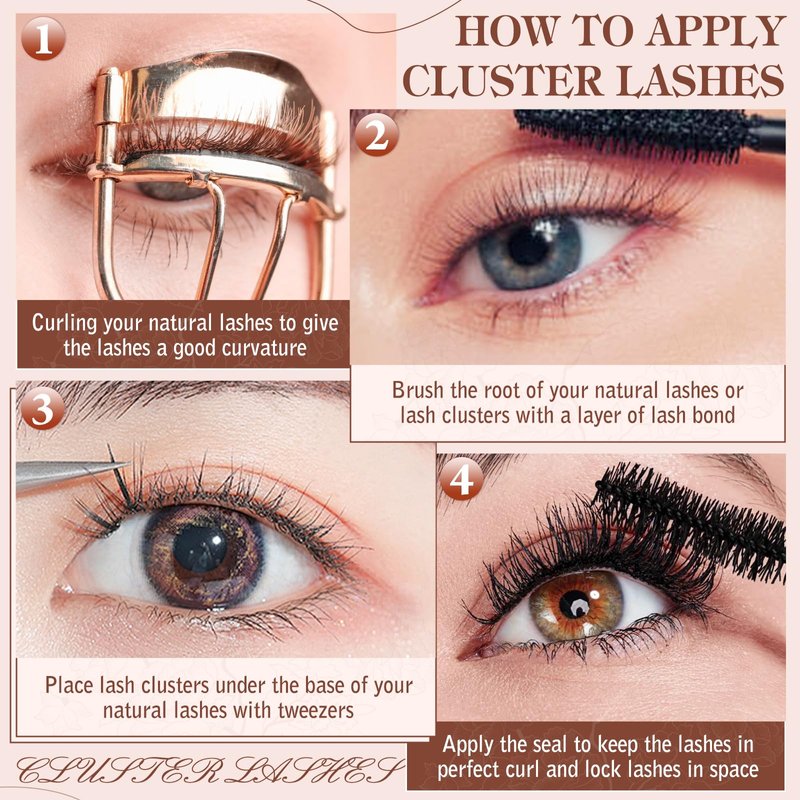 HOW TO APPLY CLUSTER LASHES

1

Curling your natural lashes to give the lashes a good curvature

2

Brush the root of your natural lashes or lash clusters with a layer of lash bond

3

Place lash clusters under the base of your natural lashes with tweezers

4

Apply the seal to keep the lashes in perfect curl and lock lashes in space

CLUSTER LASHES