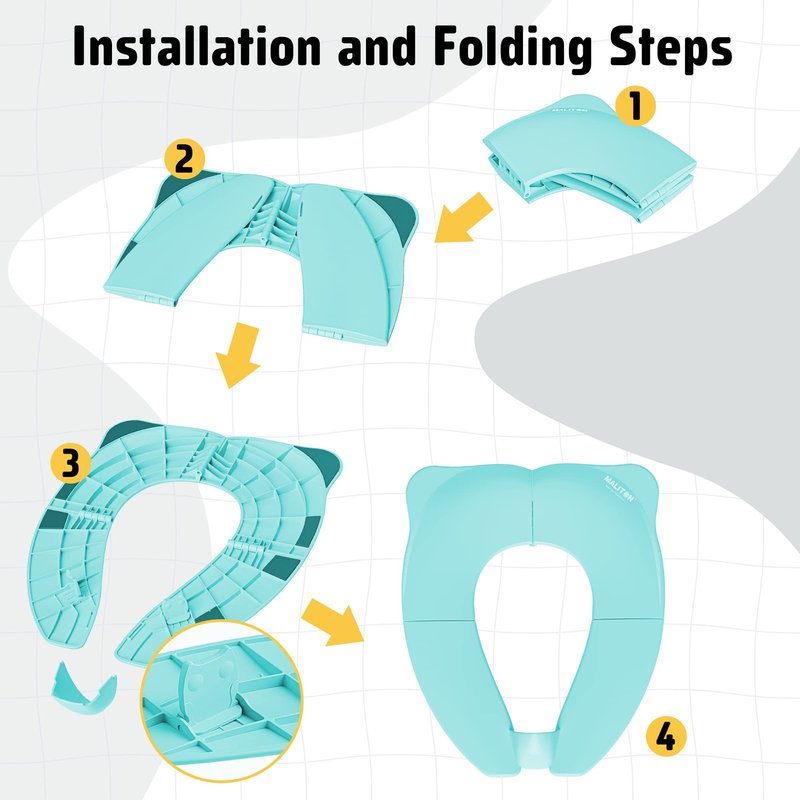 Installation and Folding Steps

1

MALITON

2

3

MALITON

4