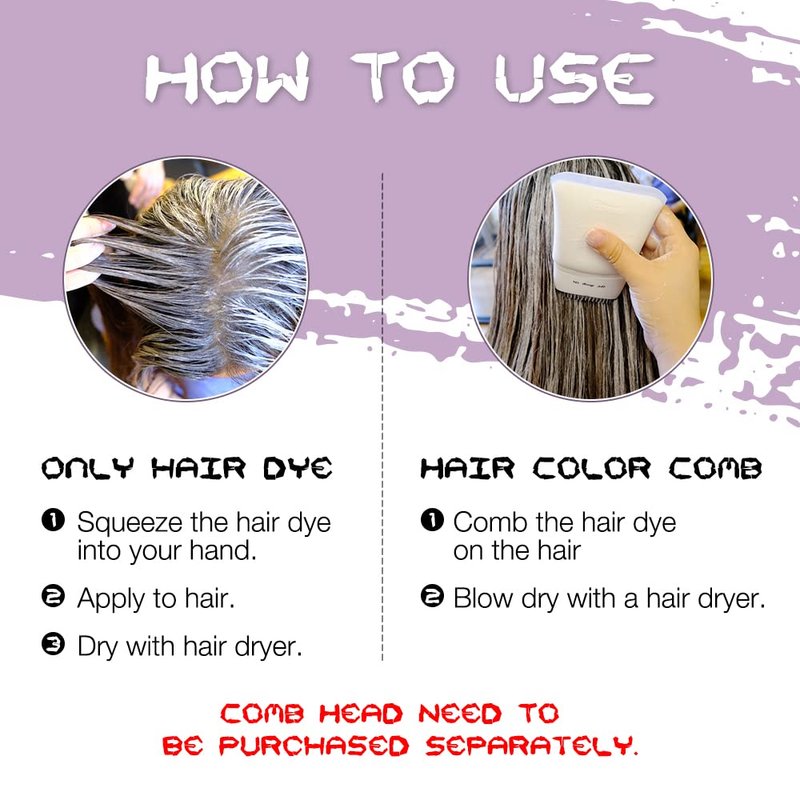 HOW TO USE

ONLY HAIR DYE

❶ Squeeze the hair dye into your hand.

❷ Apply to hair.

❸ Dry with hair dryer.

HAIR COLOR COMB

❶ Comb the hair dye on the hair

❷ Blow dry with a hair dryer.

COMB HEAD NEED TO BE PURCHASED SEPARATELY.