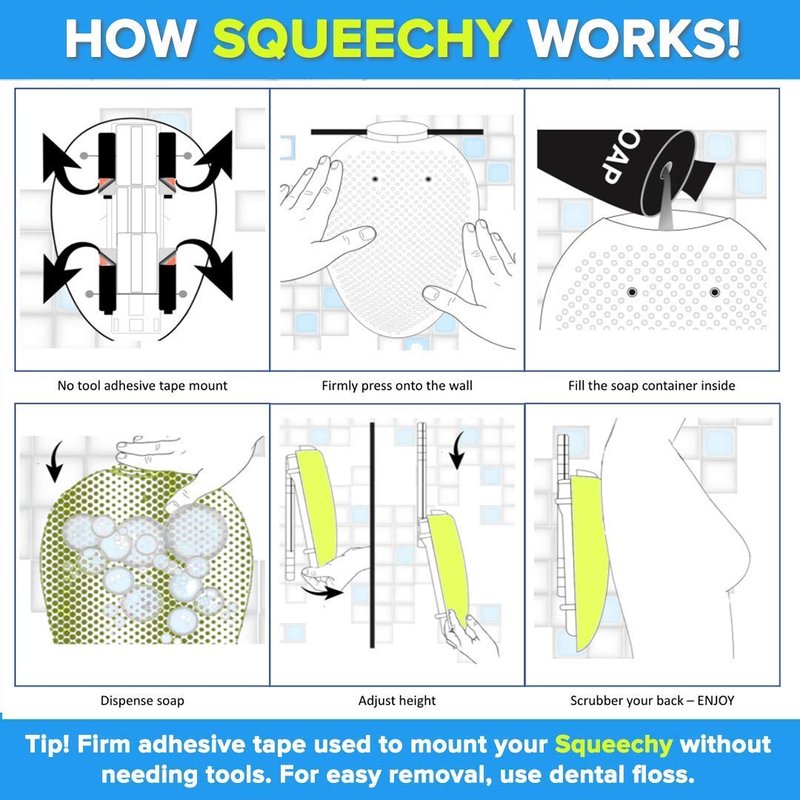 HOW SQUEECHY WORKS!

OAP

No tool adhesive tape mount

Firmly press onto the wall

Fill the soap container inside

Dispense soap

Adjust height

Scrubber your back – ENJOY

Tip! Firm adhesive tape used to mount your Squeechy without needing tools. For easy removal, use dental floss.