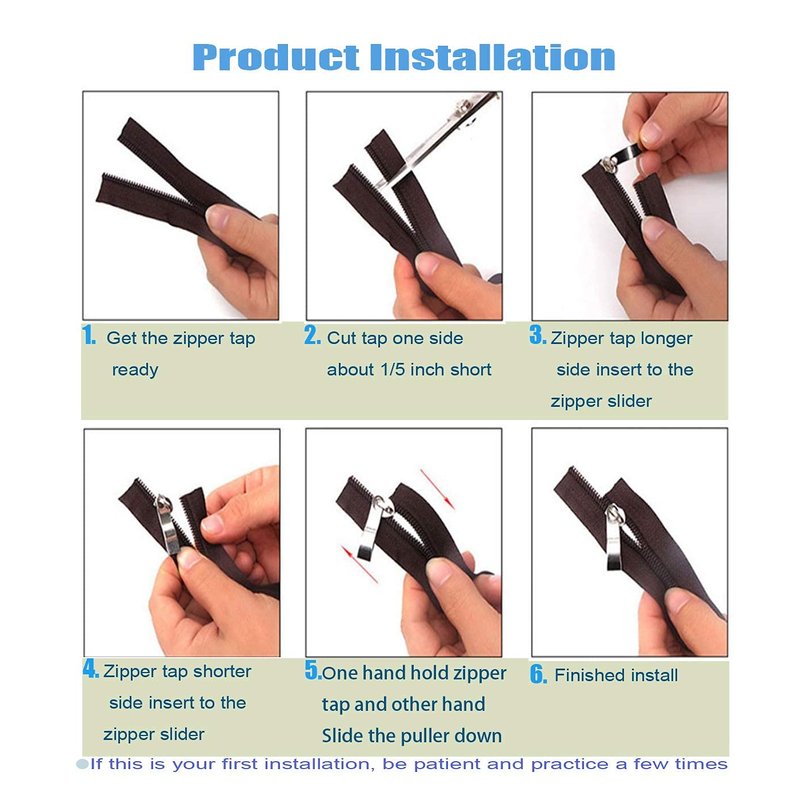 Product Installation

1. Get the zipper tap ready

2. Cut tap one side about 1/5 inch short

3. Zipper tap longer side insert to the zipper slider

4. Zipper tap shorter side insert to the zipper slider

5. One hand hold zipper tap and other hand Slide the puller down

6. Finished install

If this is your first installation, be patient and practice a few times