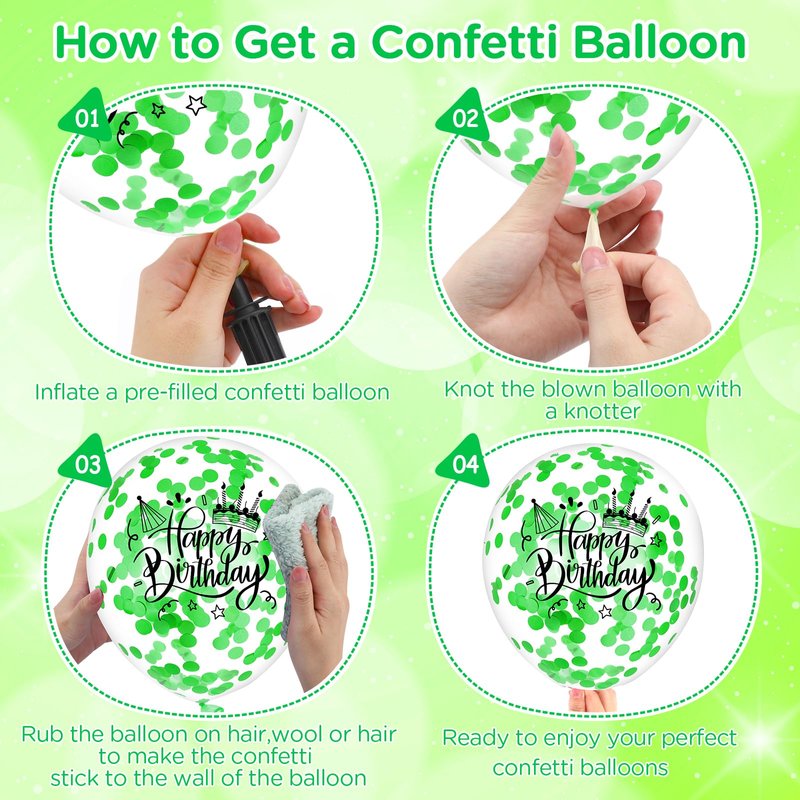 How to Get a Confetti Balloon

01

Inflate a pre-filled confetti balloon

02

Knot the blown balloon with a knotter

03

Happy Birthday

Rub the balloon on hair,wool or hair to make the confetti stick to the wall of the balloon

04

Happy Birthday

Ready to enjoy your perfect confetti balloons