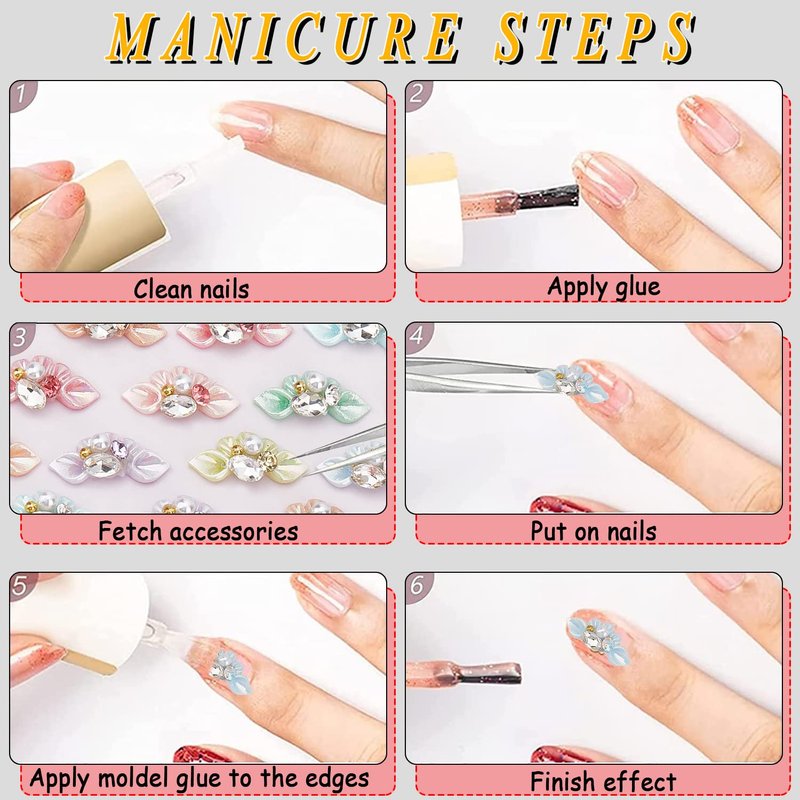 MANICURE STEPS

1

Clean nails

2

Apply glue

3

Fetch accessories

4

Put on nails

5

Apply moldel glue to the edges

6

Finish effect