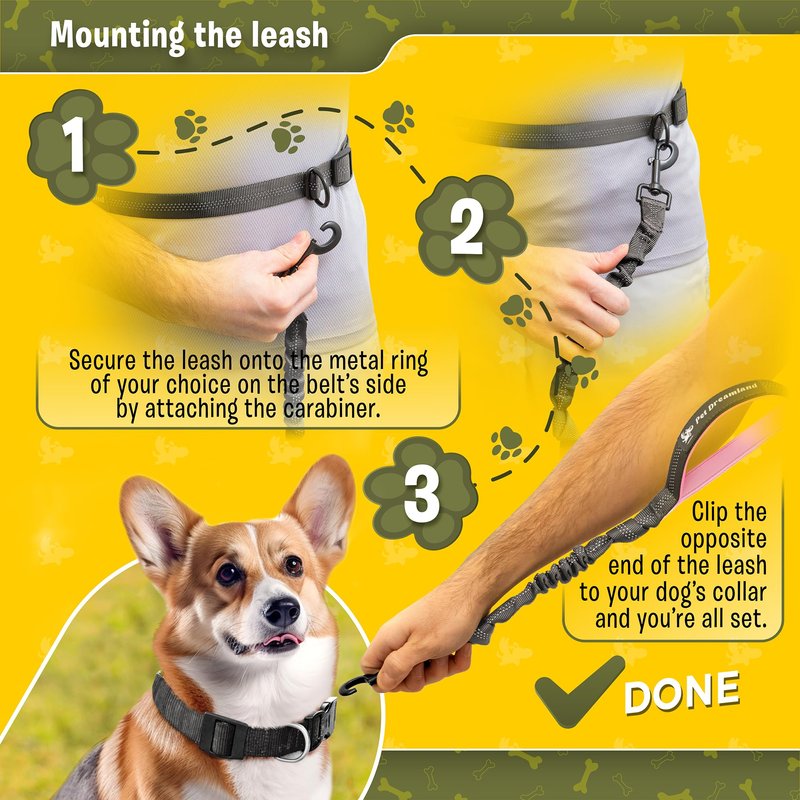 Mounting the leash

1

2

Secure the leash onto the metal ring of your choice on the belt's side by attaching the carabiner.

3

Pet Dreamland

Clip the opposite end of the leash to your dog's collar and you're all set.

DONE