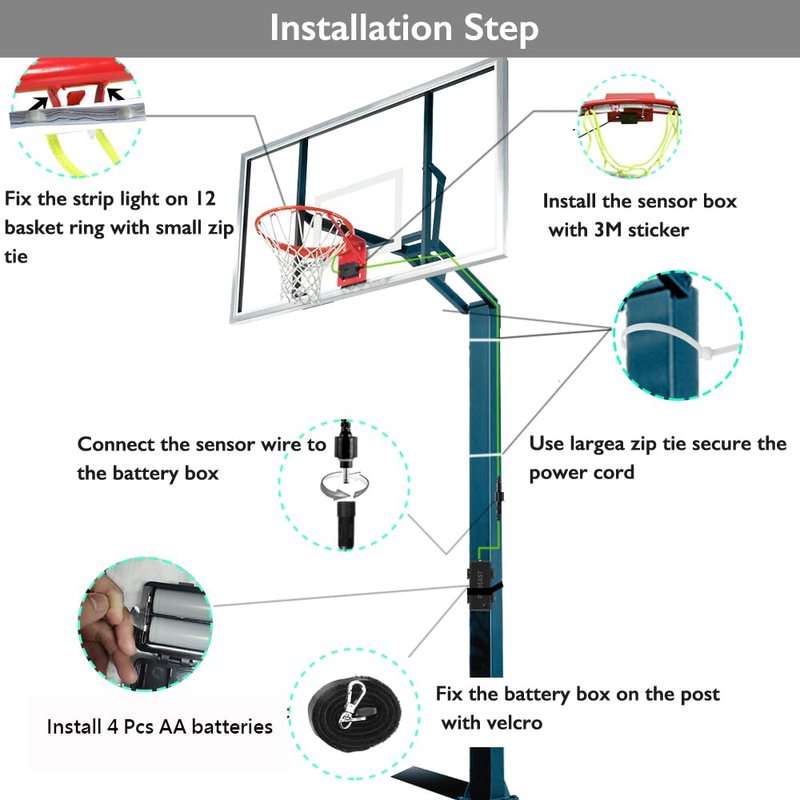 Installation Step

Fix the strip light on 12 basket ring with small zip tie

Install the sensor box with 3M sticker

Connect the sensor wire to the battery box

Use largea zip tie secure the power cord

Install 4 Pcs AA batteries

Fix the battery box on the post with velcro