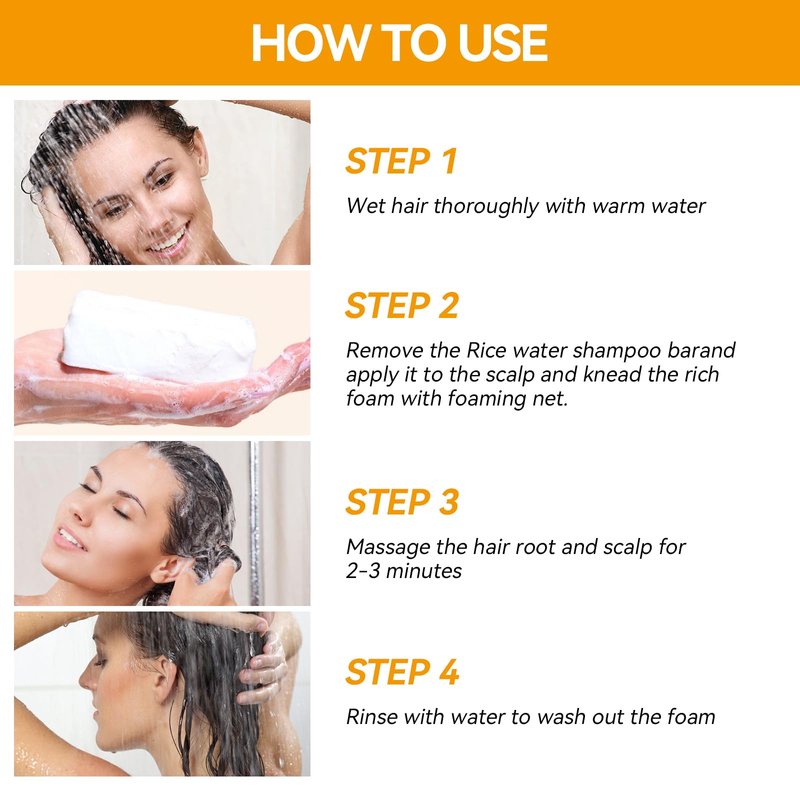 HOW TO USE

STEP 1

Wet hair thoroughly with warm water

STEP 2

Remove the Rice water shampoo barand apply it to the scalp and knead the rich foam with foaming net.

STEP 3

Massage the hair root and scalp for 2-3 minutes

STEP 4

Rinse with water to wash out the foam