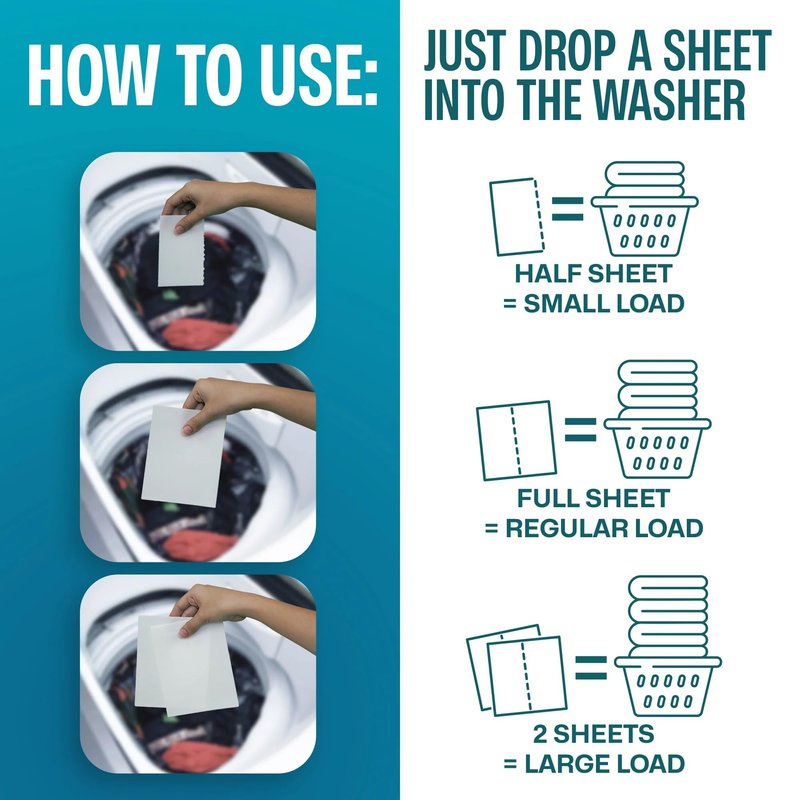 HOW TO USE:

JUST DROP A SHEET INTO THE WASHER

HALF SHEET
= SMALL LOAD

FULL SHEET
= REGULAR LOAD

2 SHEETS
= LARGE LOAD