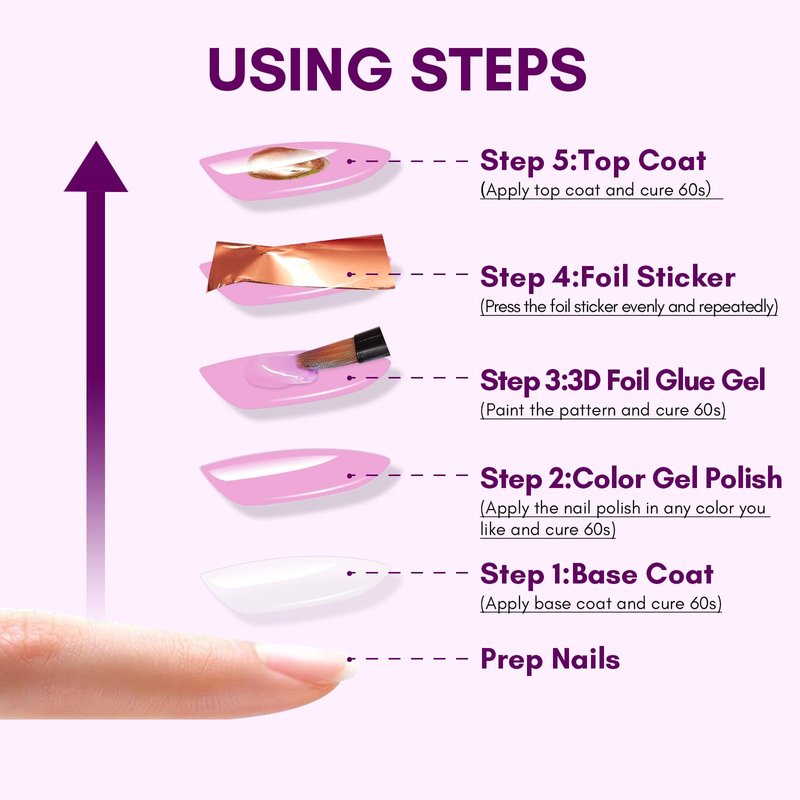 USING STEPS

Step 5:Top Coat
(Apply top coat and cure 60s)

Step 4:Foil Sticker
(Press the foil sticker evenly and repeatedly)

Step 3:3D Foil Glue Gel
(Paint the pattern and cure 60s)

Step 2:Color Gel Polish
(Apply the nail polish in any color you like and cure 60s)

Step 1:Base Coat
(Apply base coat and cure 60s)

Prep Nails