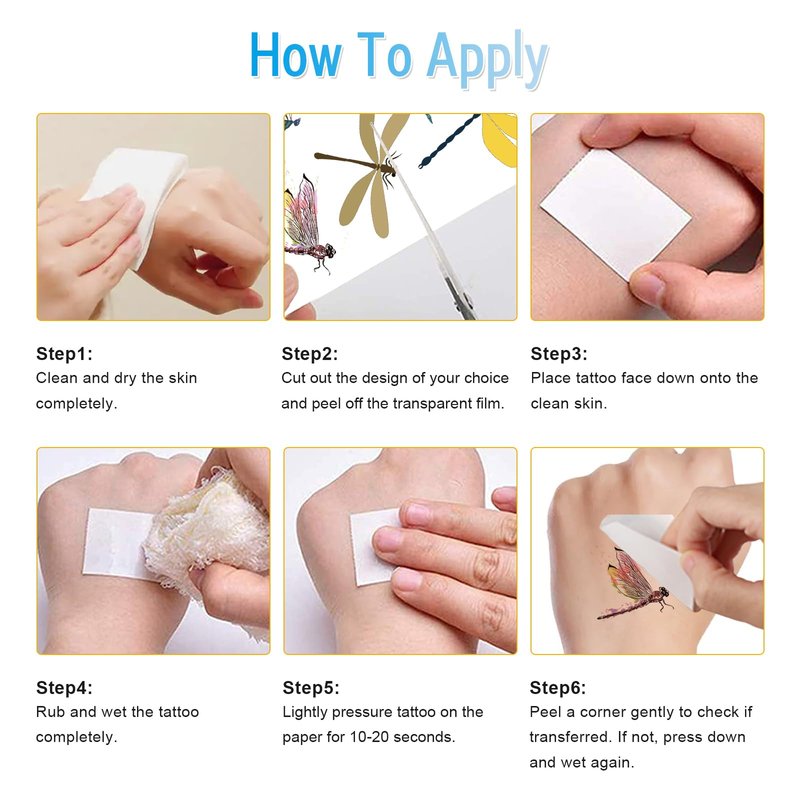 How To Apply

Step1:
Clean and dry the skin completely.

Step2:
Cut out the design of your choice and peel off the transparent film.

Step3:
Place tattoo face down onto the clean skin.

Step4:
Rub and wet the tattoo completely.

Step5:
Lightly pressure tattoo on the paper for 10-20 seconds.

Step6:
Peel a corner gently to check if transferred. If not, press down and wet again.