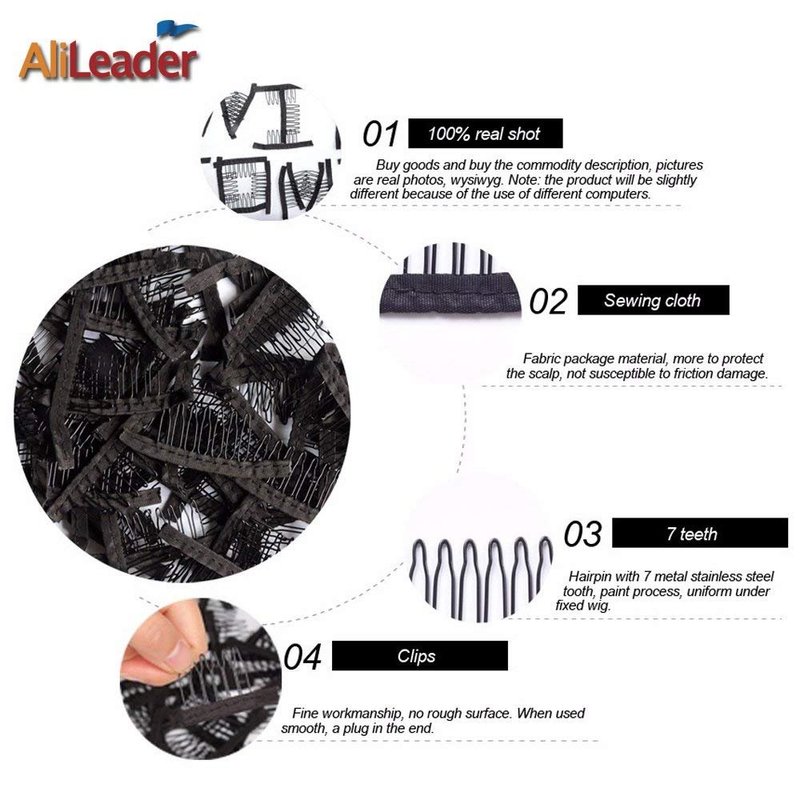 AliLeader

01 100% real shot

Buy goods and buy the commodity description, pictures are real photos, wysiwyg. Note: the product will be slightly different because of the use of different computers.

02 Sewing cloth

Fabric package material, more to protect the scalp, not susceptible to friction damage.

03 7 teeth

Hairpin with 7 metal stainless steel tooth, paint process, uniform under fixed wig.

04 Clips

Fine workmanship, no rough surface. When used smooth, a plug in the end.