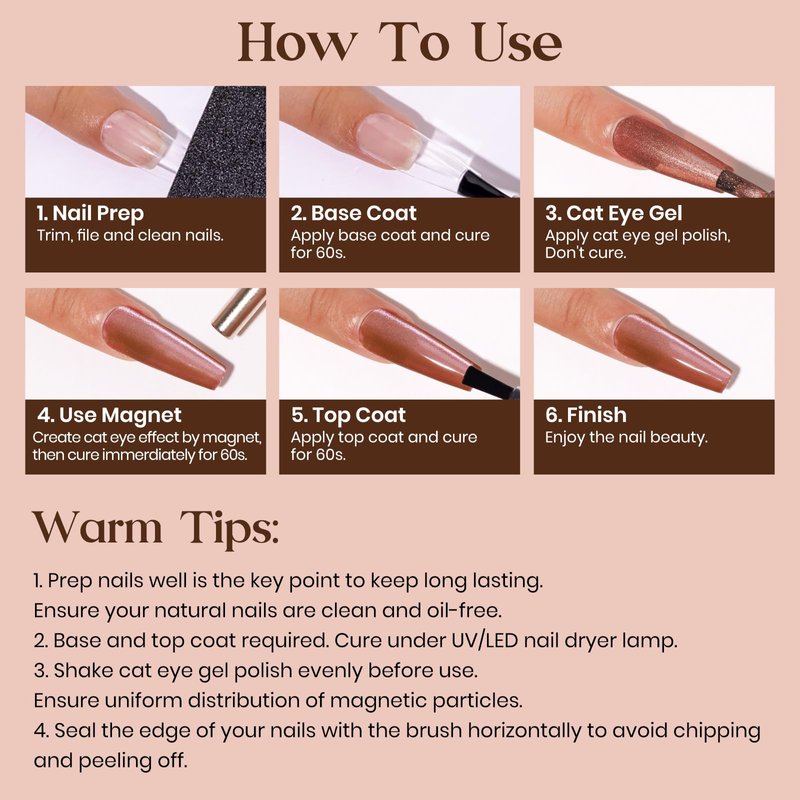 How To Use

1. Nail Prep
Trim, file and clean nails.

2. Base Coat
Apply base coat and cure for 60s.

3. Cat Eye Gel
Apply cat eye gel polish, Don't cure.

4. Use Magnet
Create cat eye effect by magnet, then cure immerdiately for 60s.

5. Top Coat
Apply top coat and cure for 60s.

6. Finish
Enjoy the nail beauty.

Warm Tips:

1. Prep nails well is the key point to keep long lasting.
Ensure your natural nails are clean and oil-free.
2. Base and top coat required. Cure under UV/LED nail dryer lamp.
3. Shake cat eye gel polish evenly before use.
Ensure uniform distribution of magnetic particles.
4. Seal the edge of your nails with the brush horizontally to avoid chipping and peeling off.