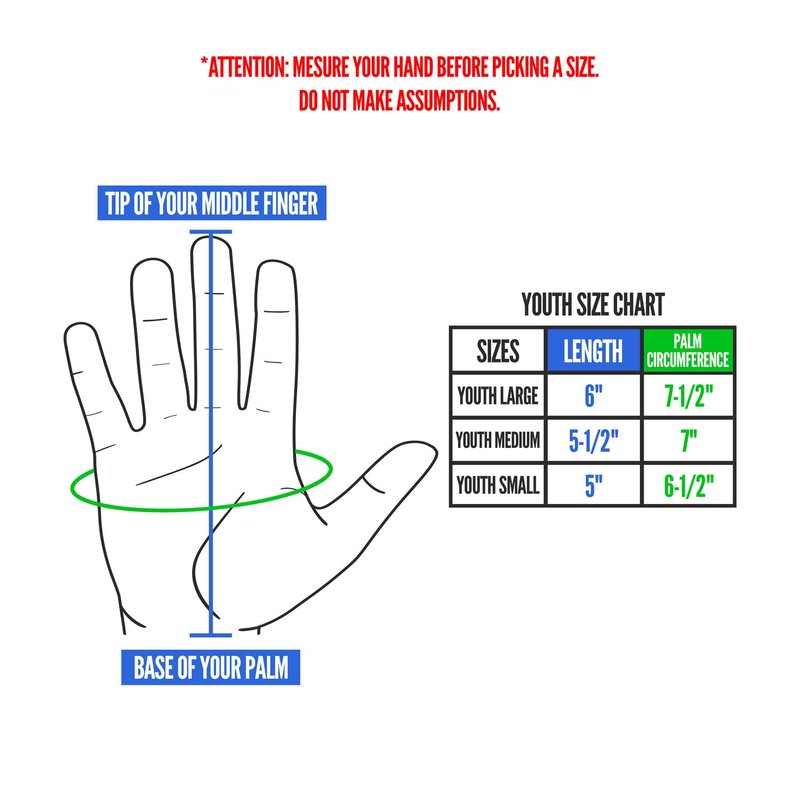 *ATTENTION: MESURE YOUR HAND BEFORE PICKING A SIZE.
DO NOT MAKE ASSUMPTIONS.

TIP OF YOUR MIDDLE FINGER

BASE OF YOUR PALM

YOUTH SIZE CHART

| SIZES | LENGTH | PALM CIRCUMFERENCE |
|---|---|---|
| YOUTH LARGE | 6" | 7-1/2" |
| YOUTH MEDIUM | 5-1/2" | 7" |
| YOUTH SMALL | 5" | 6-1/2" |