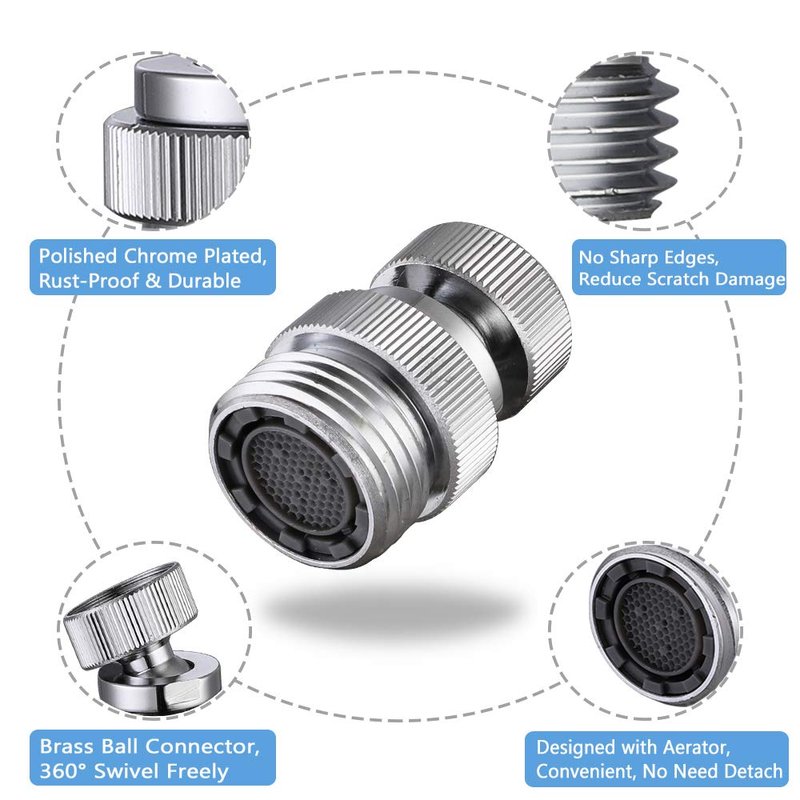 Polished Chrome Plated, Rust-Proof & Durable

No Sharp Edges, Reduce Scratch Damage

Brass Ball Connector, 360° Swivel Freely

Designed with Aerator, Convenient, No Need Detach