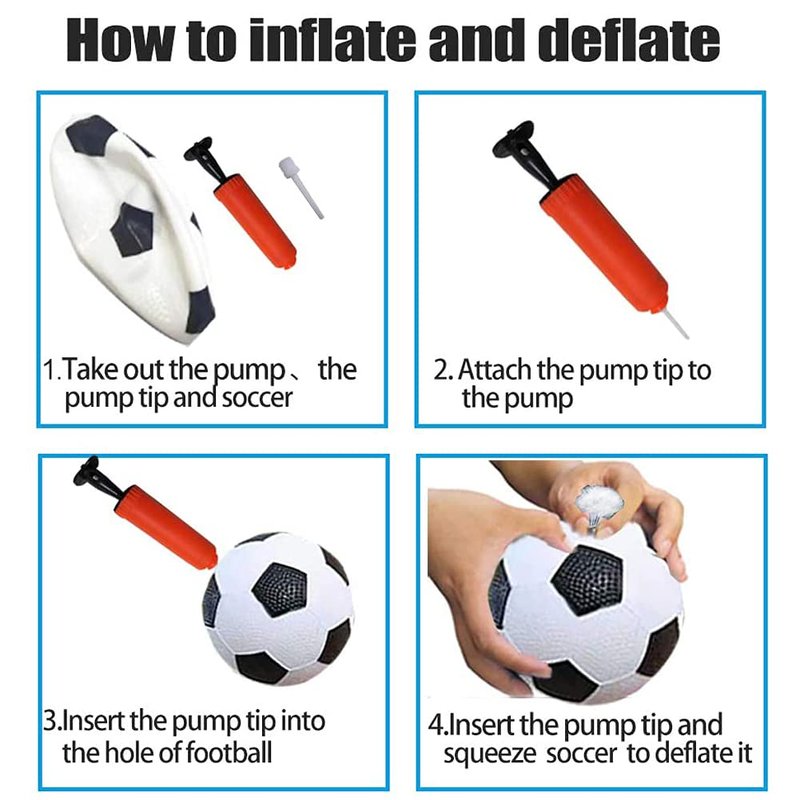 How to inflate and deflate

1.Take out the pump、 the pump tip and soccer

2. Attach the pump tip to the pump

3.Insert the pump tip into the hole of football

4.Insert the pump tip and squeeze soccer to deflate it