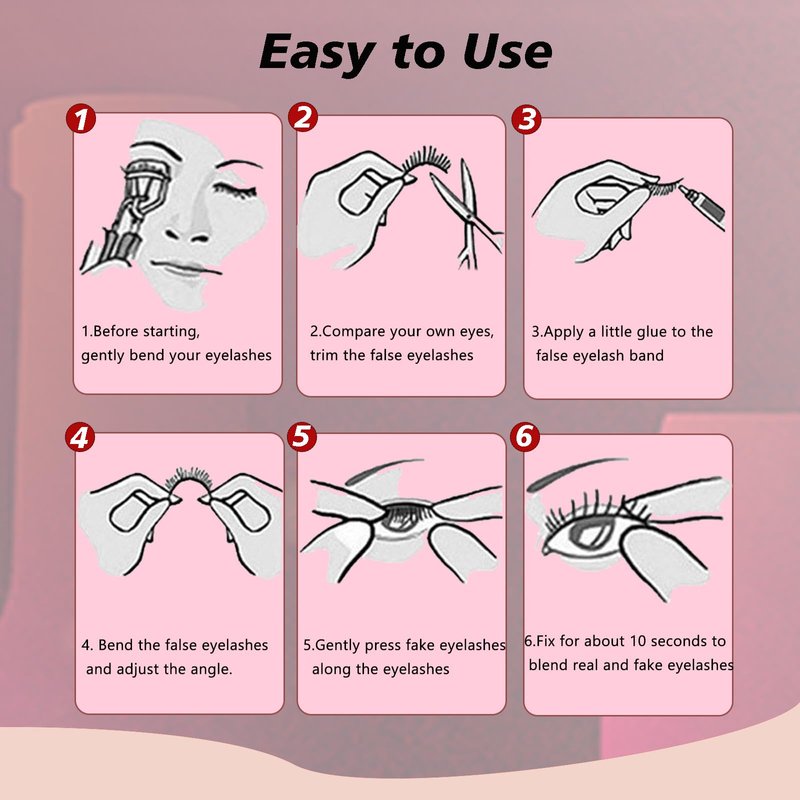 Easy to Use

1

1.Before starting, gently bend your eyelashes

2

2.Compare your own eyes, trim the false eyelashes

3

3.Apply a little glue to the false eyelash band

4

4. Bend the false eyelashes and adjust the angle.

5

5.Gently press fake eyelashes along the eyelashes

6

6.Fix for about 10 seconds to blend real and fake eyelashes