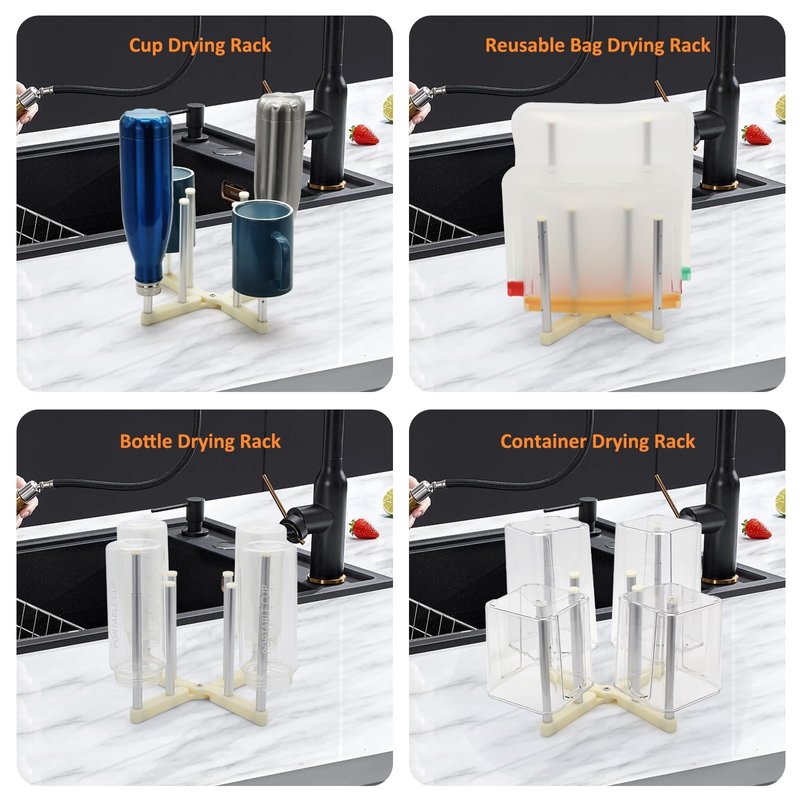 Cup Drying Rack

Reusable Bag Drying Rack

Bottle Drying Rack

PORTABLE CUP

PORTABLE CUP

Container Drying Rack