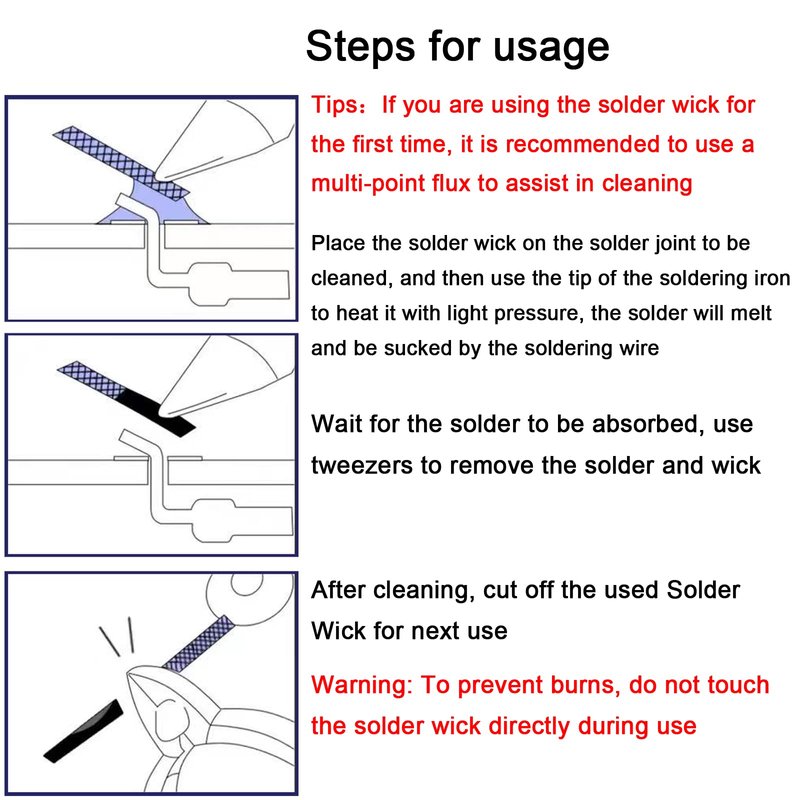 Steps for usage

Tips：If you are using the solder wick for the first time, it is recommended to use a multi-point flux to assist in cleaning

Place the solder wick on the solder joint to be cleaned, and then use the tip of the soldering iron to heat it with light pressure, the solder will melt and be sucked by the soldering wire

Wait for the solder to be absorbed, use tweezers to remove the solder and wick

After cleaning, cut off the used Solder Wick for next use

Warning: To prevent burns, do not touch the solder wick directly during use