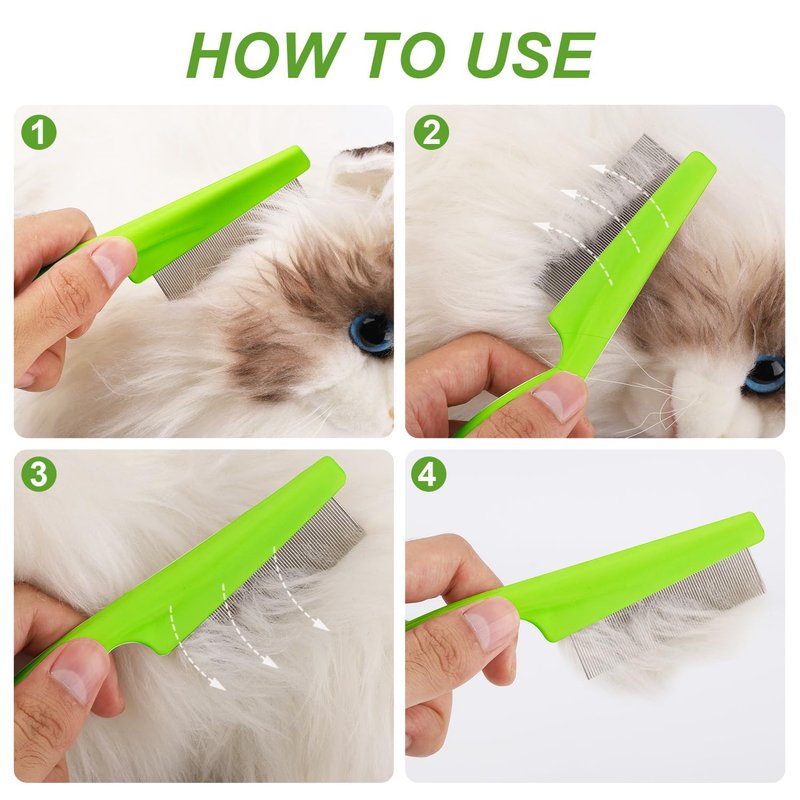 HOW TO USE

1

2

3

4