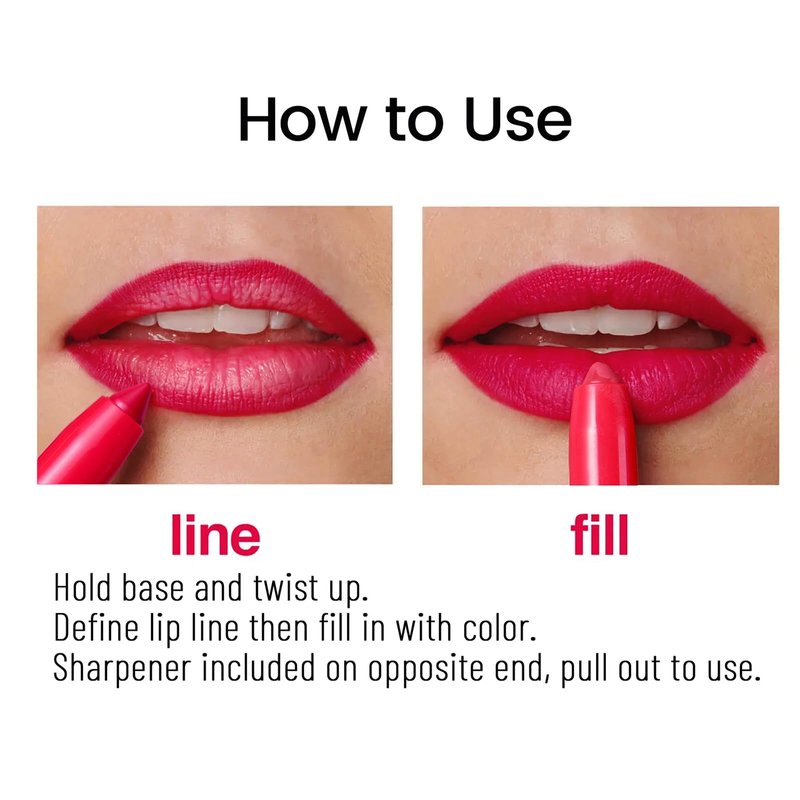 How to Use

line

fill

Hold base and twist up.
Define lip line then fill in with color.
Sharpener included on opposite end, pull out to use.