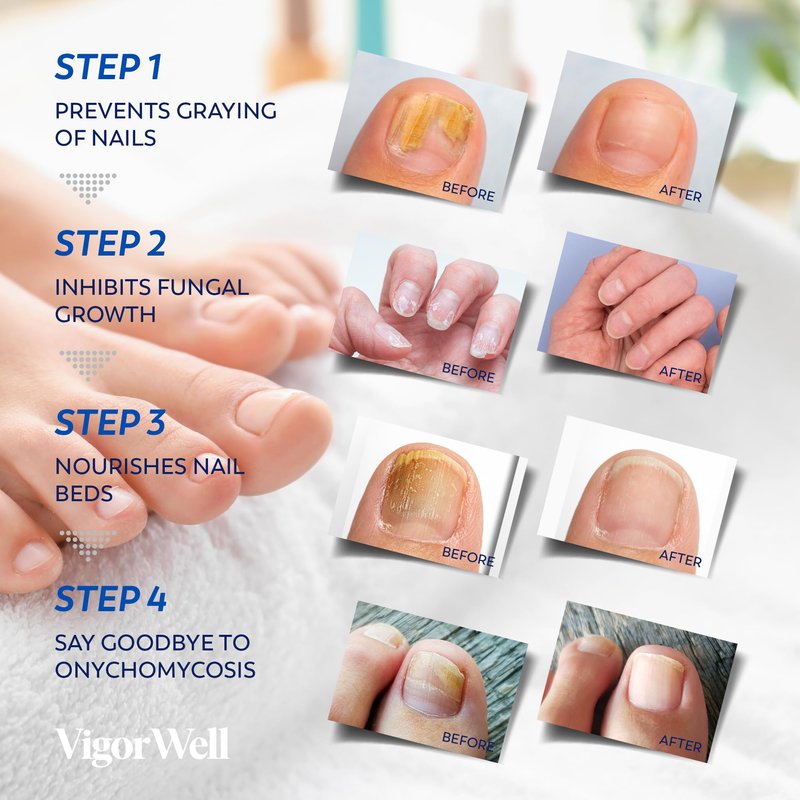 STEP 1
PREVENTS GRAYING OF NAILS

BEFORE
AFTER

STEP 2
INHIBITS FUNGAL GROWTH

BEFORE
AFTER

STEP 3
NOURISHES NAIL BEDS

BEFORE
AFTER

STEP 4
SAY GOODBYE TO ONYCHOMYCOSIS

BEFORE
AFTER

VigorWell