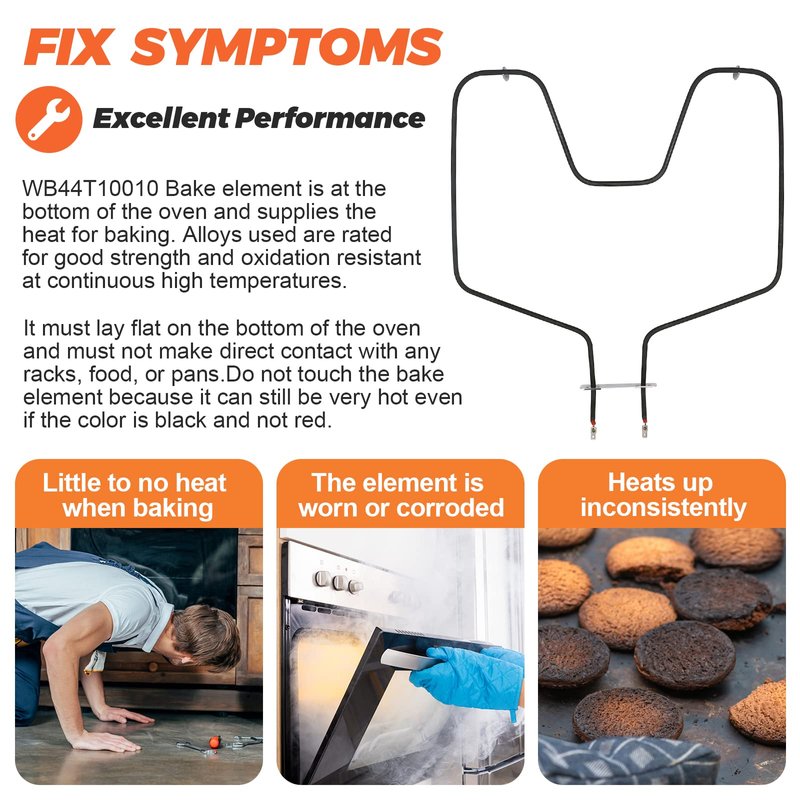 FIX SYMPTOMS

Excellent Performance

WB44T10010 Bake element is at the bottom of the oven and supplies the heat for baking. Alloys used are rated for good strength and oxidation resistant at continuous high temperatures.

It must lay flat on the bottom of the oven and must not make direct contact with any racks, food, or pans.Do not touch the bake element because it can still be very hot even if the color is black and not red.

Little to no heat when baking

The element is worn or corroded

Heats up inconsistently