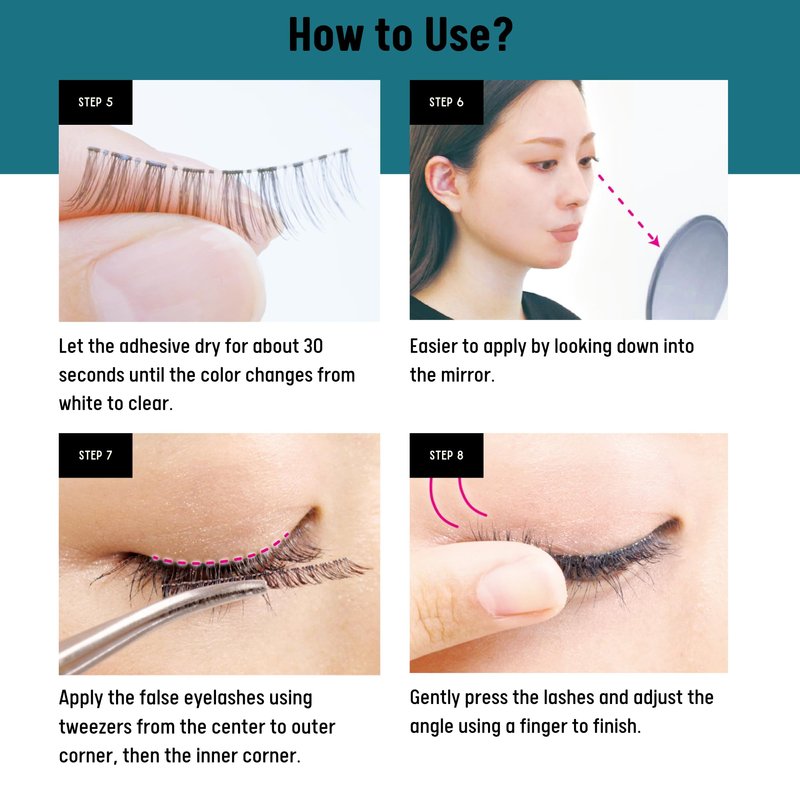 How to Use?

STEP 5

Let the adhesive dry for about 30 seconds until the color changes from white to clear.

STEP 6

Easier to apply by looking down into the mirror.

STEP 7

Apply the false eyelashes using tweezers from the center to outer corner, then the inner corner.

STEP 8

Gently press the lashes and adjust the angle using a finger to finish.