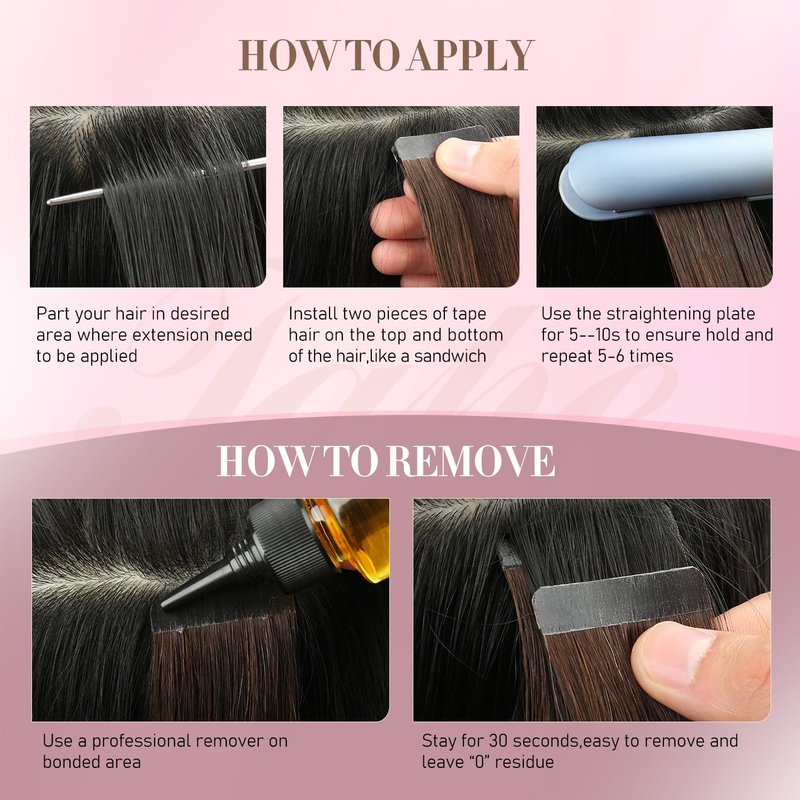 HOW TO APPLY

Part your hair in desired area where extension need to be applied

Install two pieces of tape hair on the top and bottom of the hair,like a sandwich

Use the straightening plate for 5--10s to ensure hold and repeat 5-6 times

HOW TO REMOVE

Use a professional remover on bonded area

Stay for 30 seconds,easy to remove and leave "0" residue