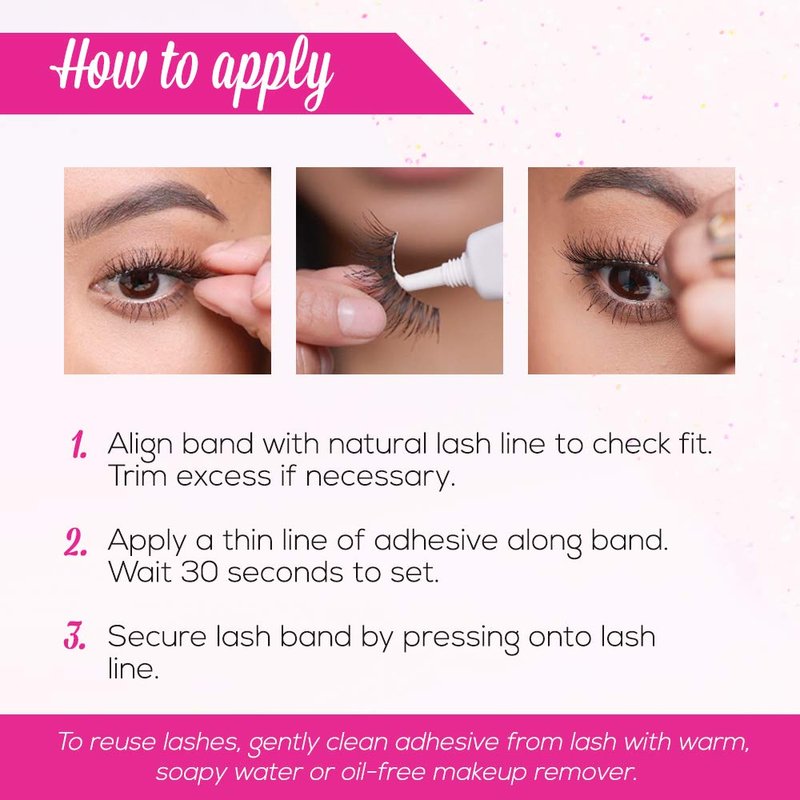 How to apply

1. Align band with natural lash line to check fit. Trim excess if necessary.

2. Apply a thin line of adhesive along band. Wait 30 seconds to set.

3. Secure lash band by pressing onto lash line.

To reuse lashes, gently clean adhesive from lash with warm, soapy water or oil-free makeup remover.