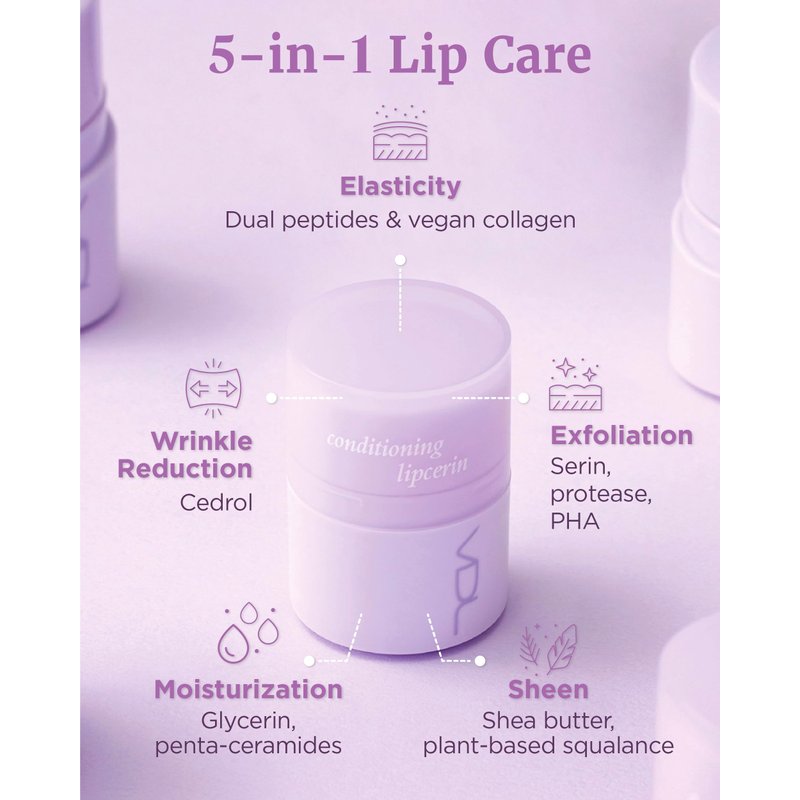 5-in-1 Lip Care

Elasticity
Dual peptides & vegan collagen

Wrinkle Reduction
Cedrol

conditioning lipcerin

VDL

Exfoliation
Serin, protease, PHA

Moisturization
Glycerin, penta-ceramides

Sheen
Shea butter, plant-based squalance