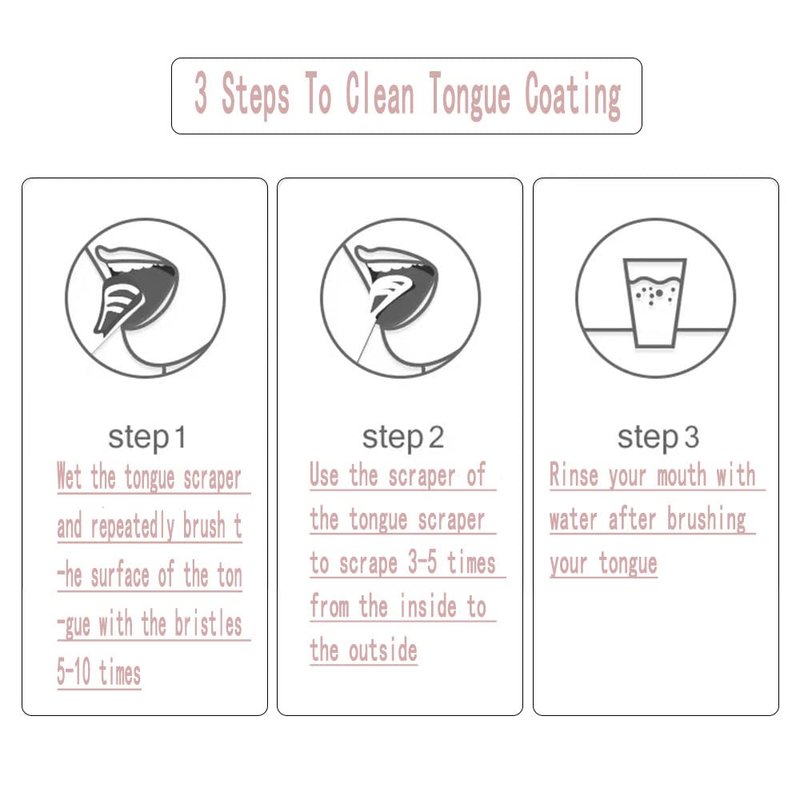 3 Steps To Clean Tongue Coating

step 1
Wet the tongue scraper and repeatedly brush t -he surface of the ton -gue with the bristles 5-10 times

step 2
Use the scraper of the tongue scraper to scrape 3-5 times from the inside to the outside

step 3
Rinse your mouth with water after brushing your tongue