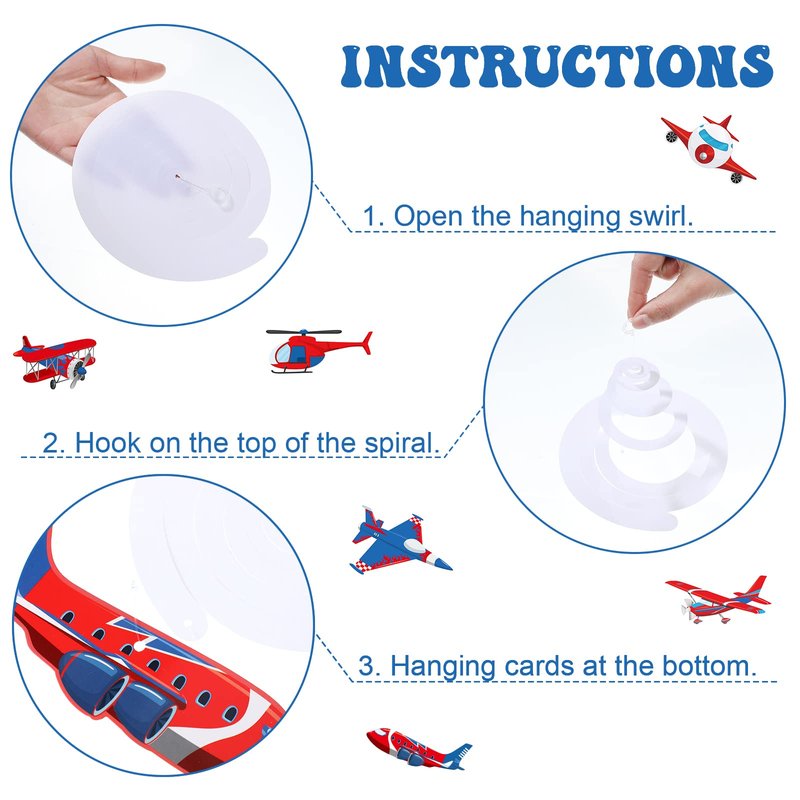 INSTRUCTIONS

1. Open the hanging swirl.

2. Hook on the top of the spiral.

3. Hanging cards at the bottom.