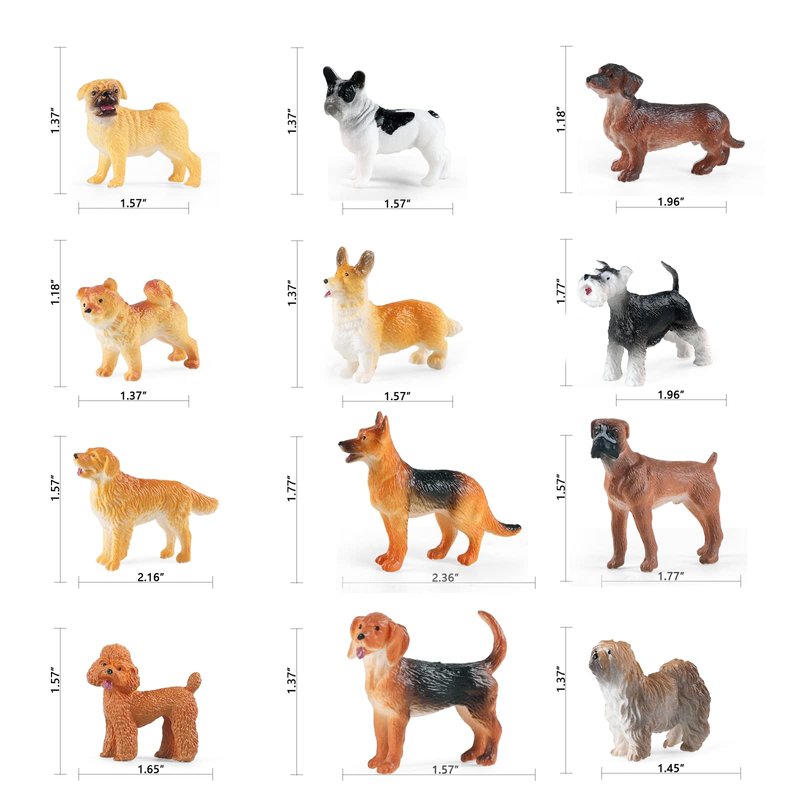 1.37"
1.57"
1.37"
1.57"
1.18"
1.96"
1.18"
1.37"
1.37"
1.57"
1.77"
1.96"
1.57"
2.16"
1.77"
2.36"
1.57"
1.77"
1.57"
1.65"
1.37"
1.57"
1.37"
1.45"