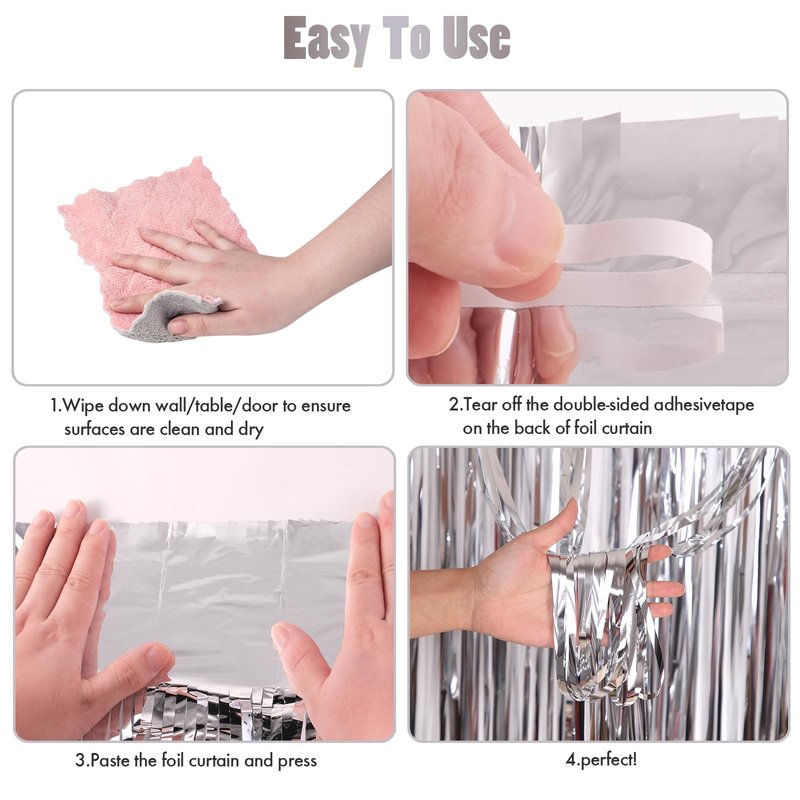 Easy To Use

1.Wipe down wall/table/door to ensure surfaces are clean and dry

2.Tear off the double-sided adhesivetape on the back of foil curtain

3.Paste the foil curtain and press

4.perfect!