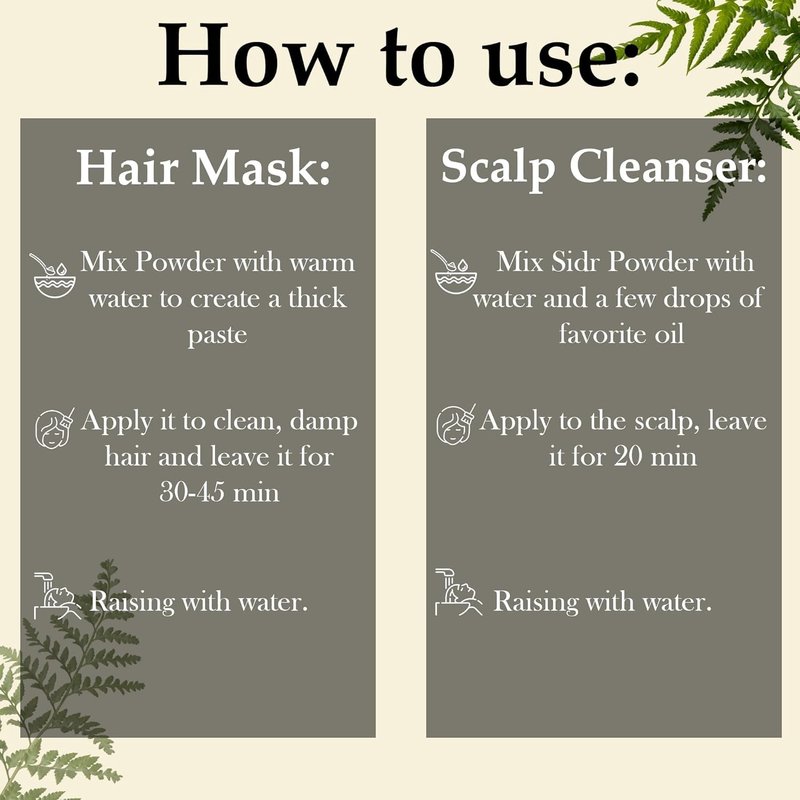 How to use:

Hair Mask:

Mix Powder with warm water to create a thick paste

Apply it to clean, damp hair and leave it for 30-45 min

Raising with water.

Scalp Cleanser:

Mix Sidr Powder with water and a few drops of favorite oil

Apply to the scalp, leave it for 20 min

Raising with water.