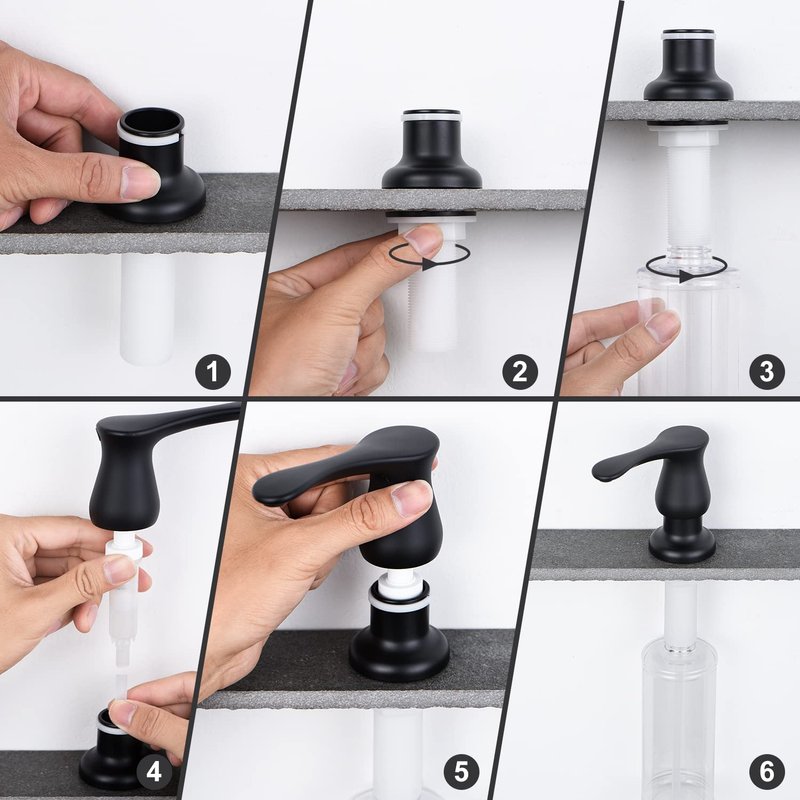 1
2
3
4
5
6