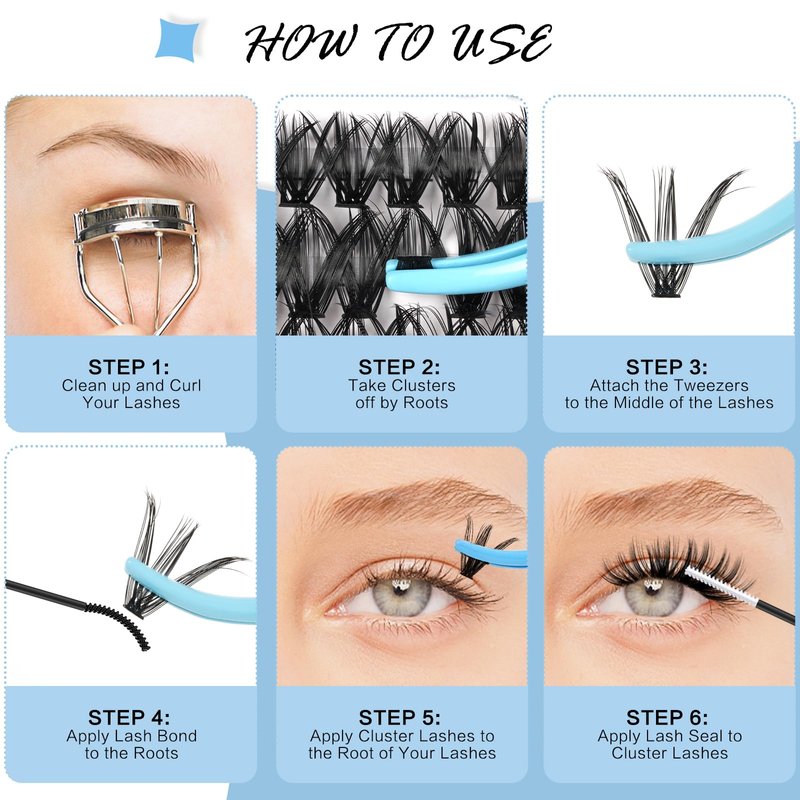 HOW TO USE

STEP 1:
Clean up and Curl Your Lashes

STEP 2:
Take Clusters off by Roots

STEP 3:
Attach the Tweezers to the Middle of the Lashes

STEP 4:
Apply Lash Bond to the Roots

STEP 5:
Apply Cluster Lashes to the Root of Your Lashes

STEP 6:
Apply Lash Seal to Cluster Lashes