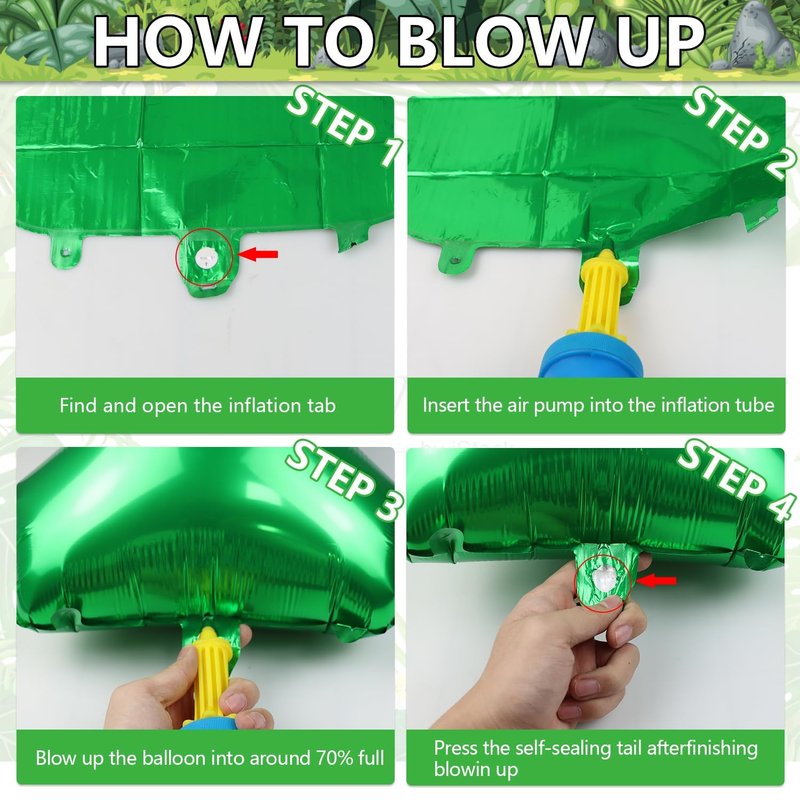 HOW TO BLOW UP

STEP 1

Find and open the inflation tab

STEP 2

Insert the air pump into the inflation tube

STEP 3

Blow up the balloon into around 70% full

STEP 4

Press the self-sealing tail afterfinishing blowin up