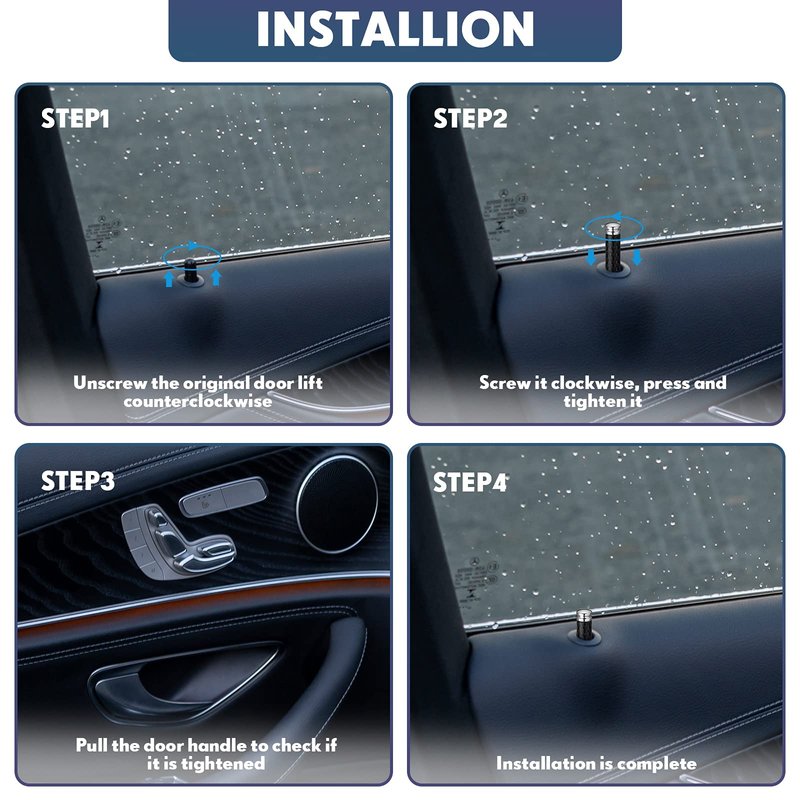 INSTALLION

STEP1

Unscrew the original door lift counterclockwise

STEP2

Screw it clockwise, press and tighten it

STEP3

Pull the door handle to check if it is tightened

STEP4

Installation is complete