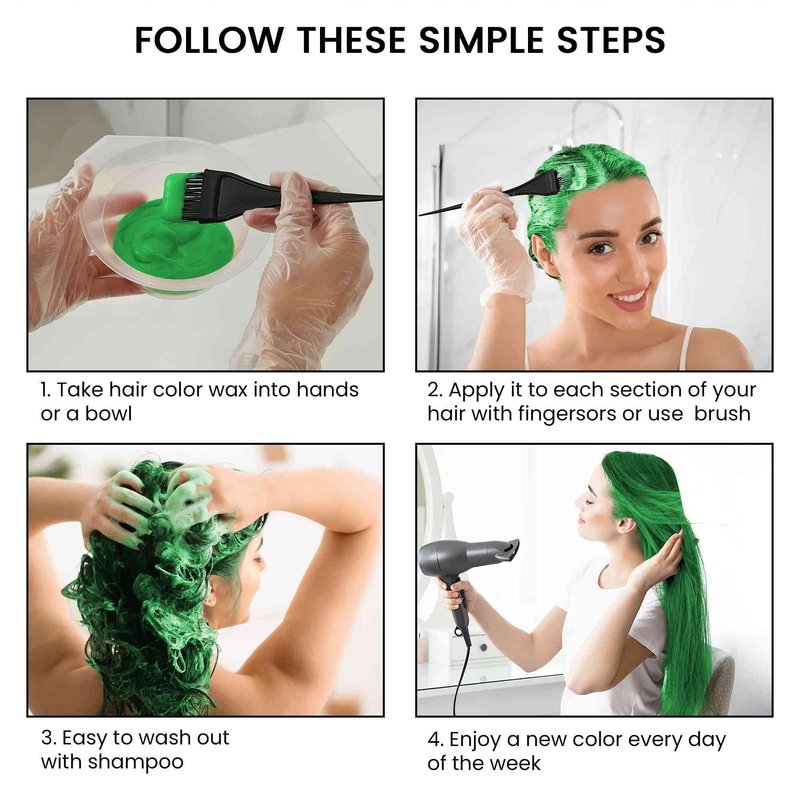 FOLLOW THESE SIMPLE STEPS

1. Take hair color wax into hands or a bowl

2. Apply it to each section of your hair with fingersors or use brush

3. Easy to wash out with shampoo

4. Enjoy a new color every day of the week