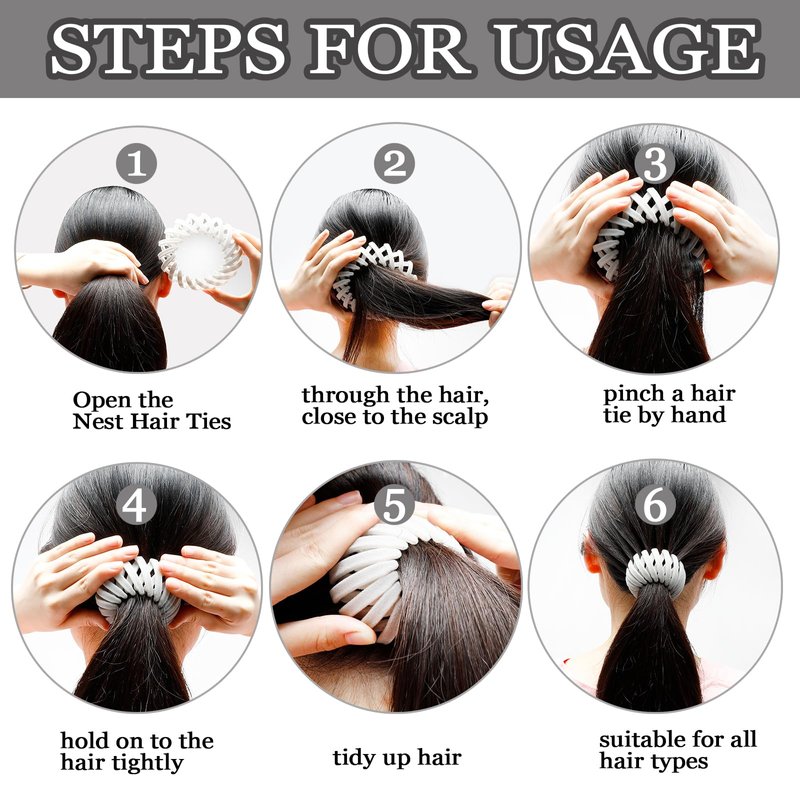 STEPS FOR USAGE

1

Open the Nest Hair Ties

2

through the hair, close to the scalp

3

pinch a hair tie by hand

4

hold on to the hair tightly

5

tidy up hair

6

suitable for all hair types